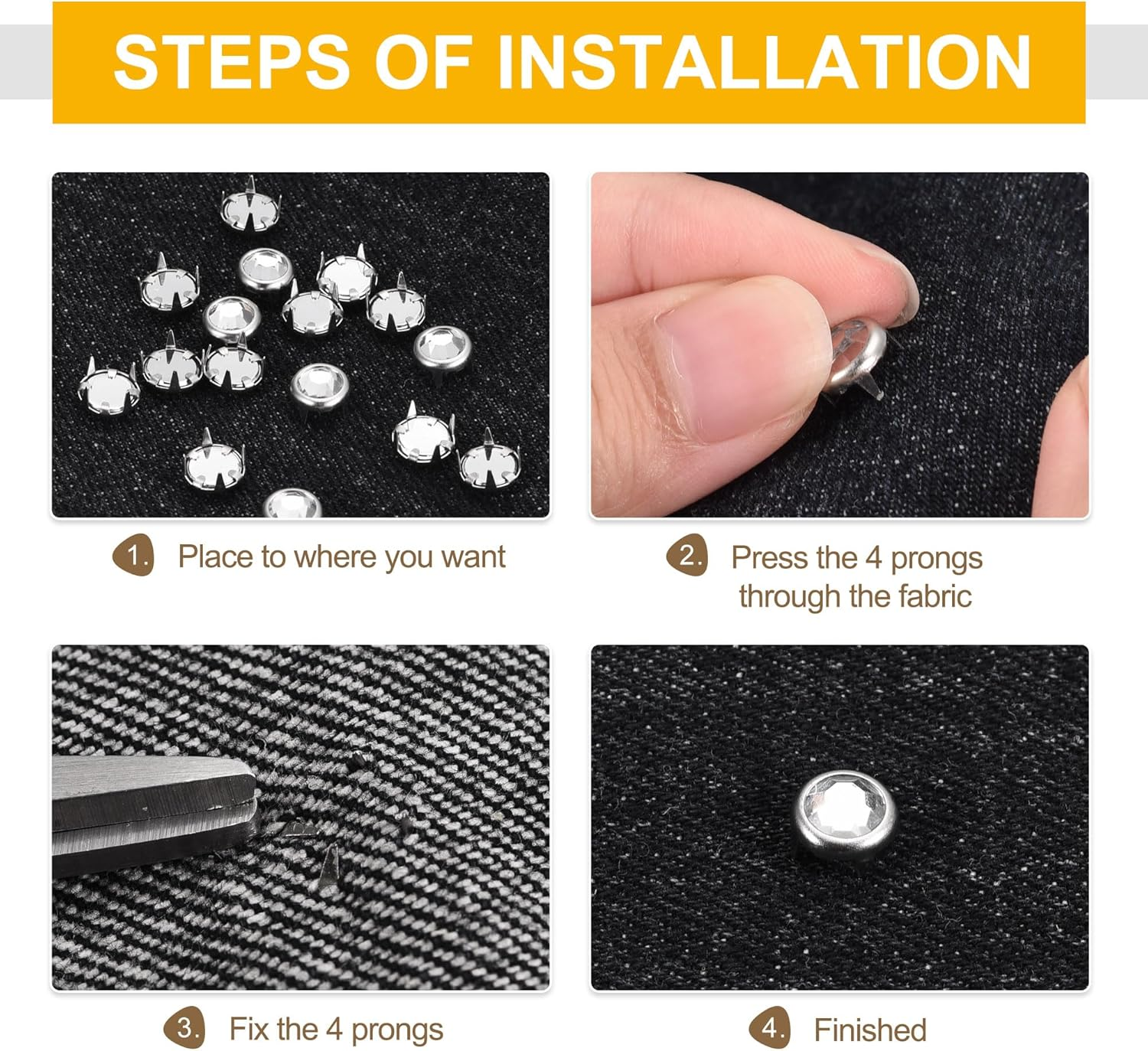 STEPS OF INSTALLATION

1. Place to where you want

2. Press the 4 prongs through the fabric

3. Fix the 4 prongs

4. Finished