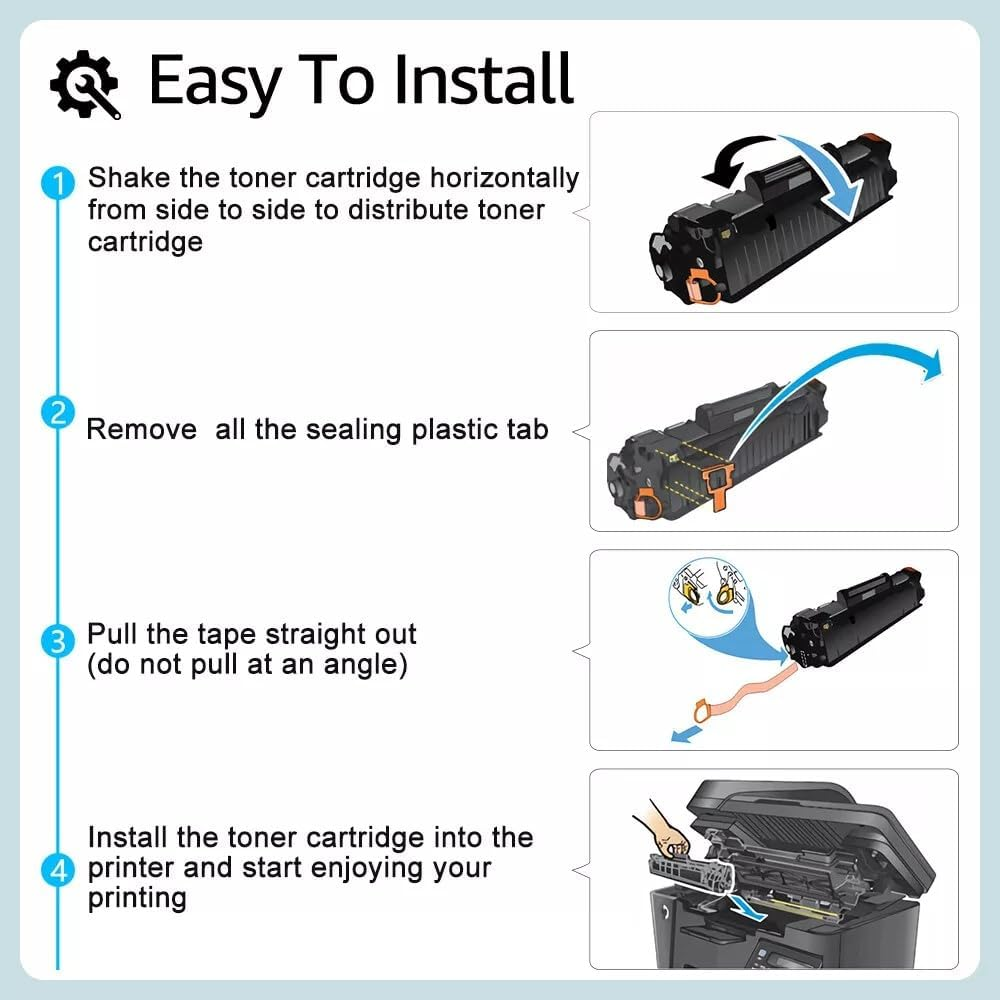 Easy To Install

1 Shake the toner cartridge horizontally from side to side to distribute toner cartridge

2 Remove all the sealing plastic tab

3 Pull the tape straight out (do not pull at an angle)

4 Install the toner cartridge into the printer and start enjoying your printing