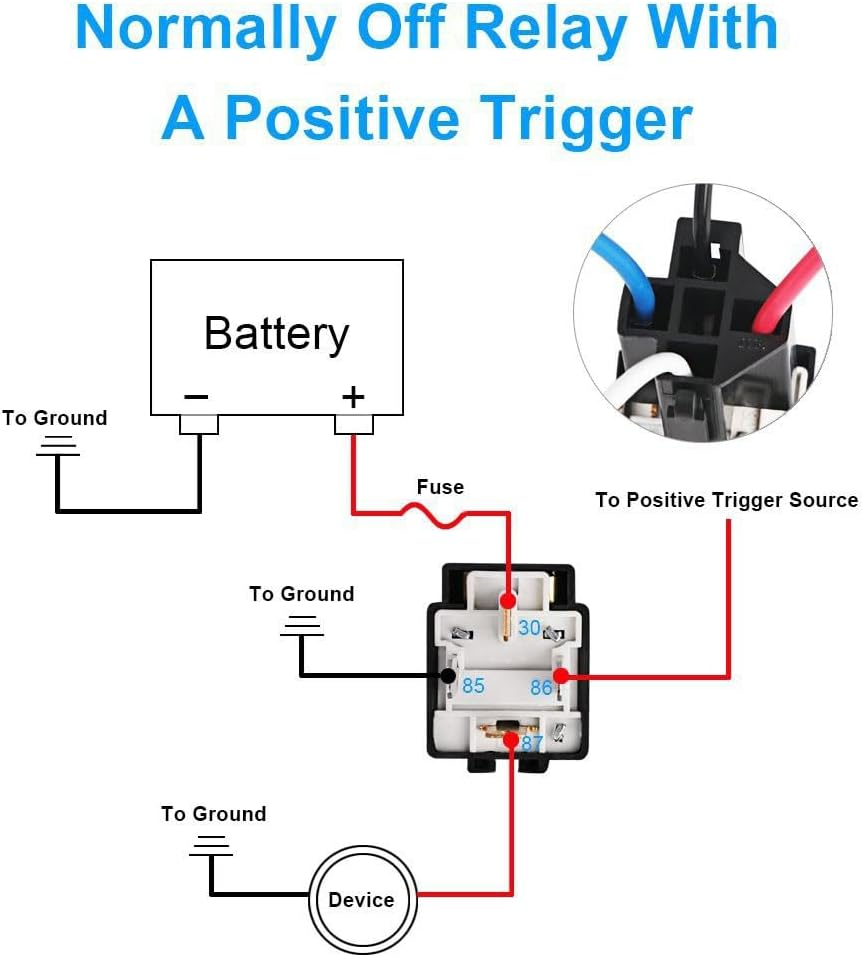 Normally Off Relay With A Positive Trigger

Battery

−

+

To Ground

Fuse

To Positive Trigger Source

To Ground

30

85

86

87

To Ground

Device