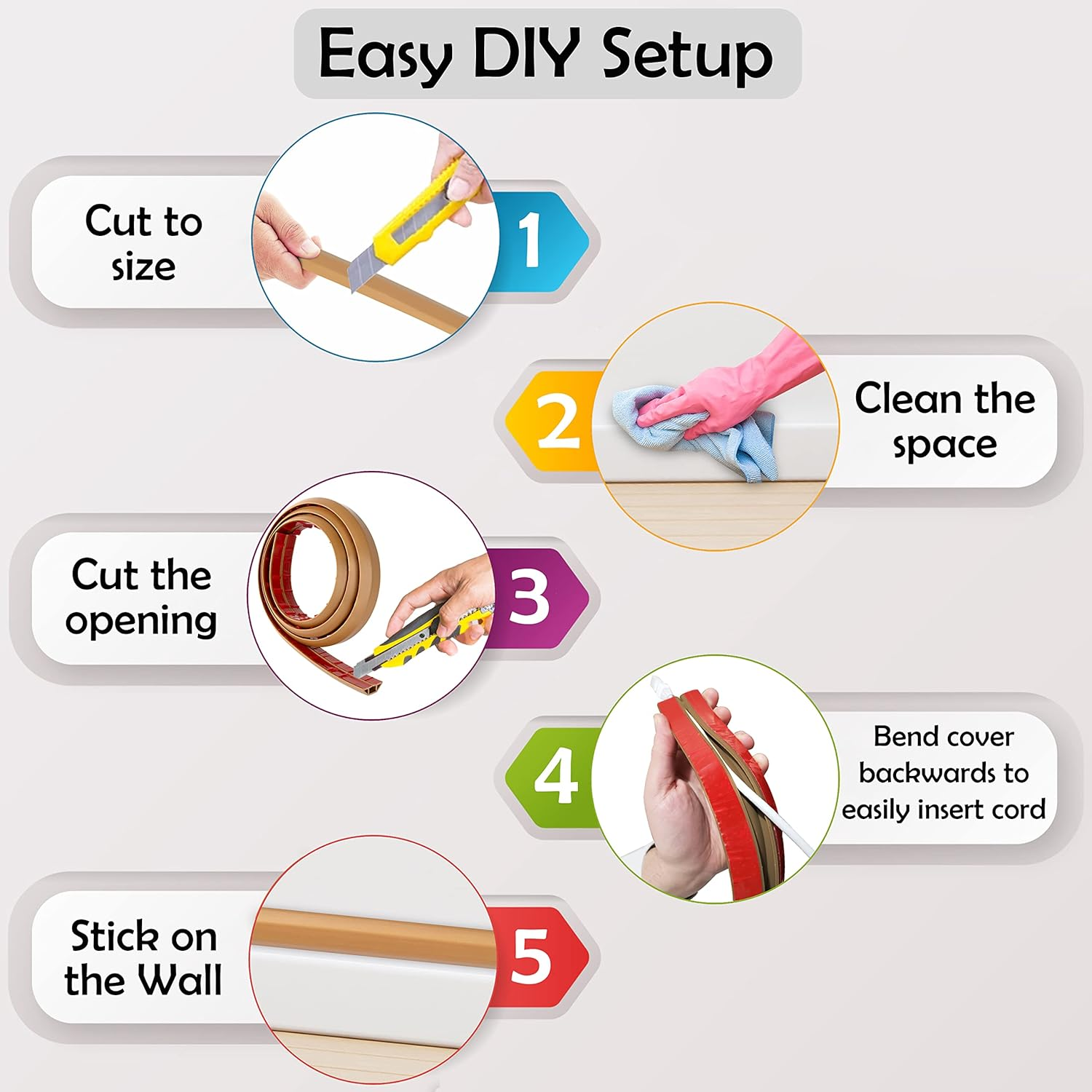 Easy DIY Setup

Cut to size

1

2

Clean the space

Cut the opening

3

4

Bend cover backwards to easily insert cord

Stick on the Wall

5