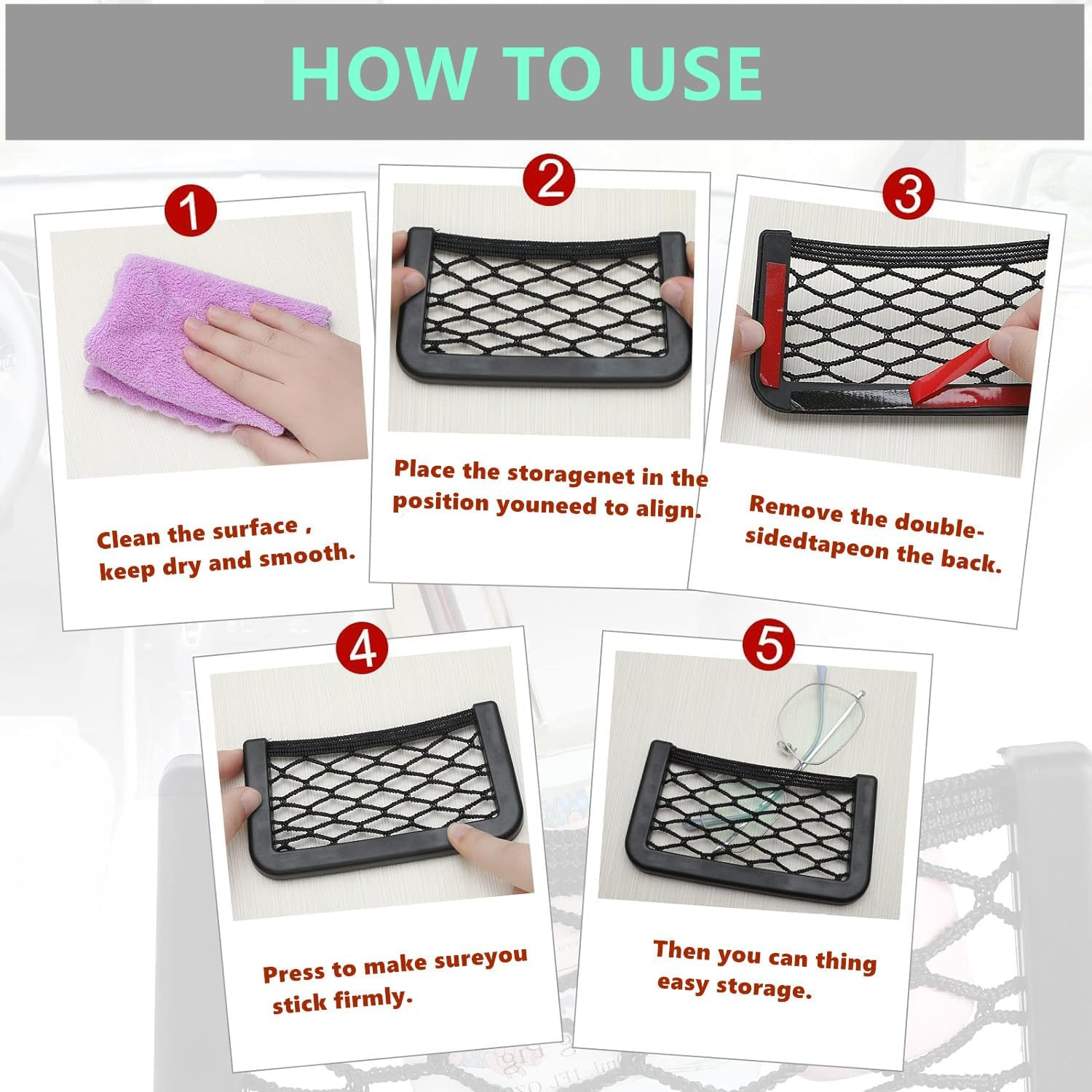 HOW TO USE

1

Clean the surface , keep dry and smooth.

2

Place the storagenet in the position youneed to align.

3

Remove the double-sidedtapeon the back.

4

Press to make sureyou stick firmly.

5

Then you can thing easy storage.