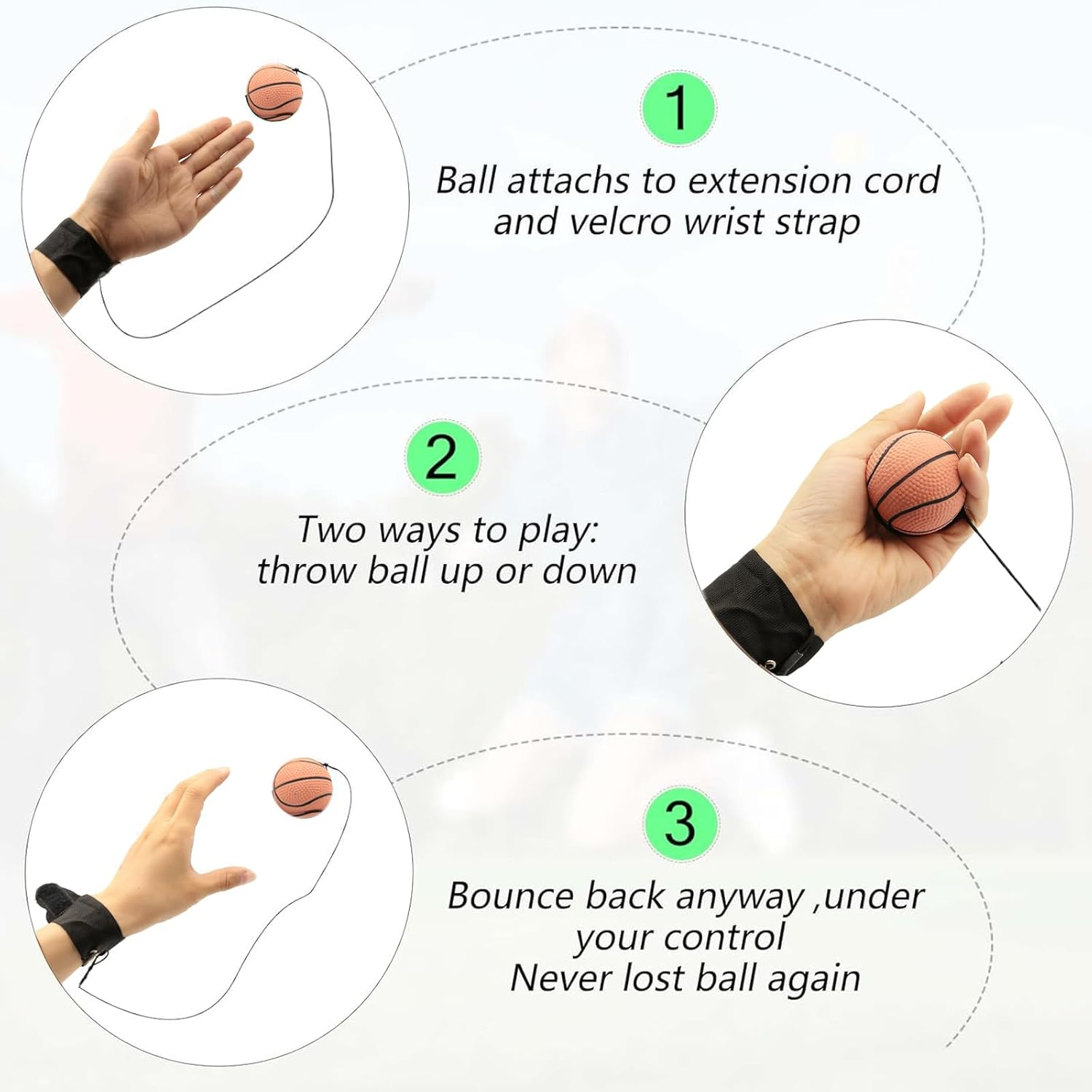 1

Ball attachs to extension cord and velcro wrist strap

2

Two ways to play: throw ball up or down

3

Bounce back anyway ,under your control
Never lost ball again