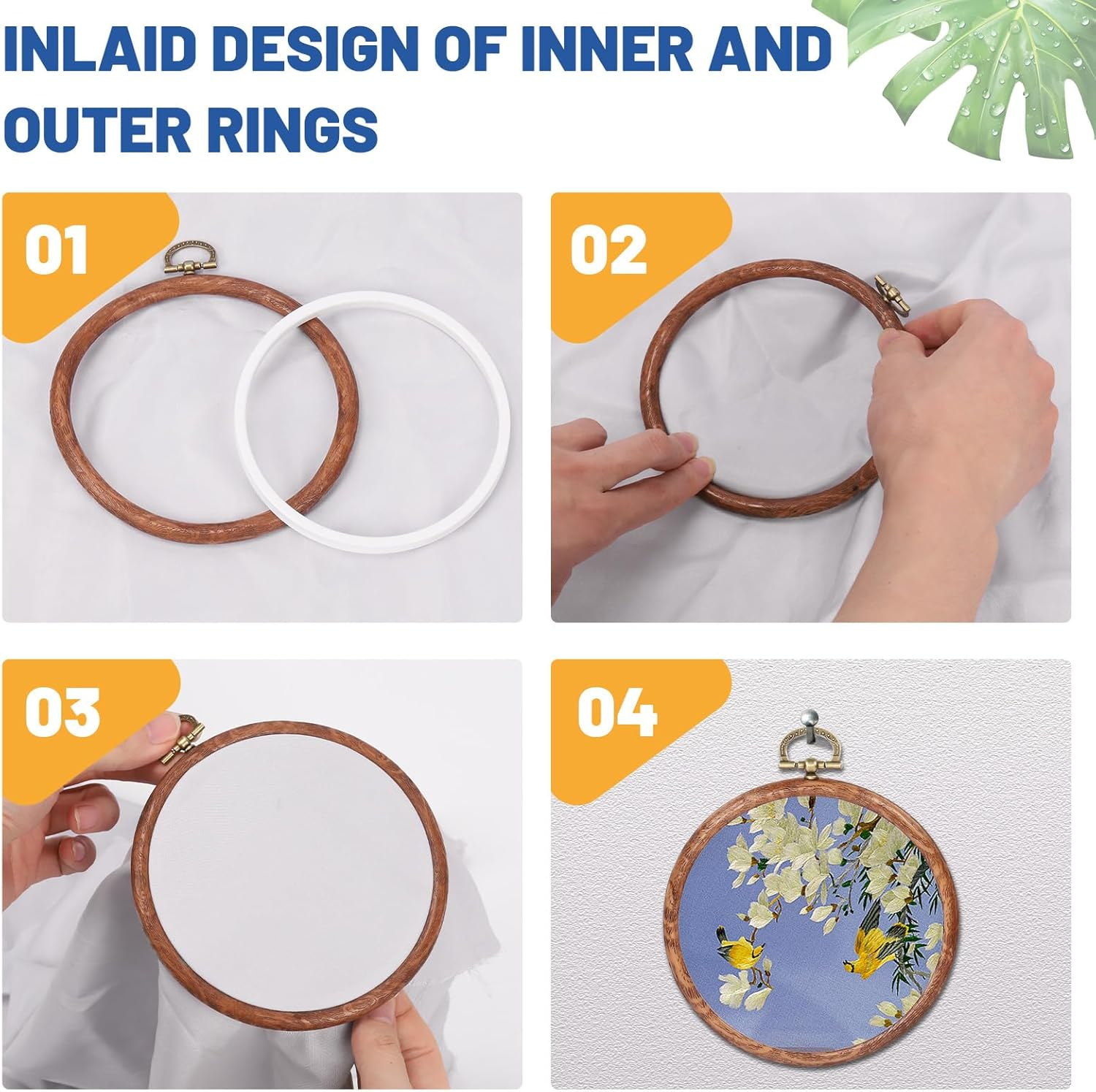 INLAID DESIGN OF INNER AND OUTER RINGS

01

02

03

04