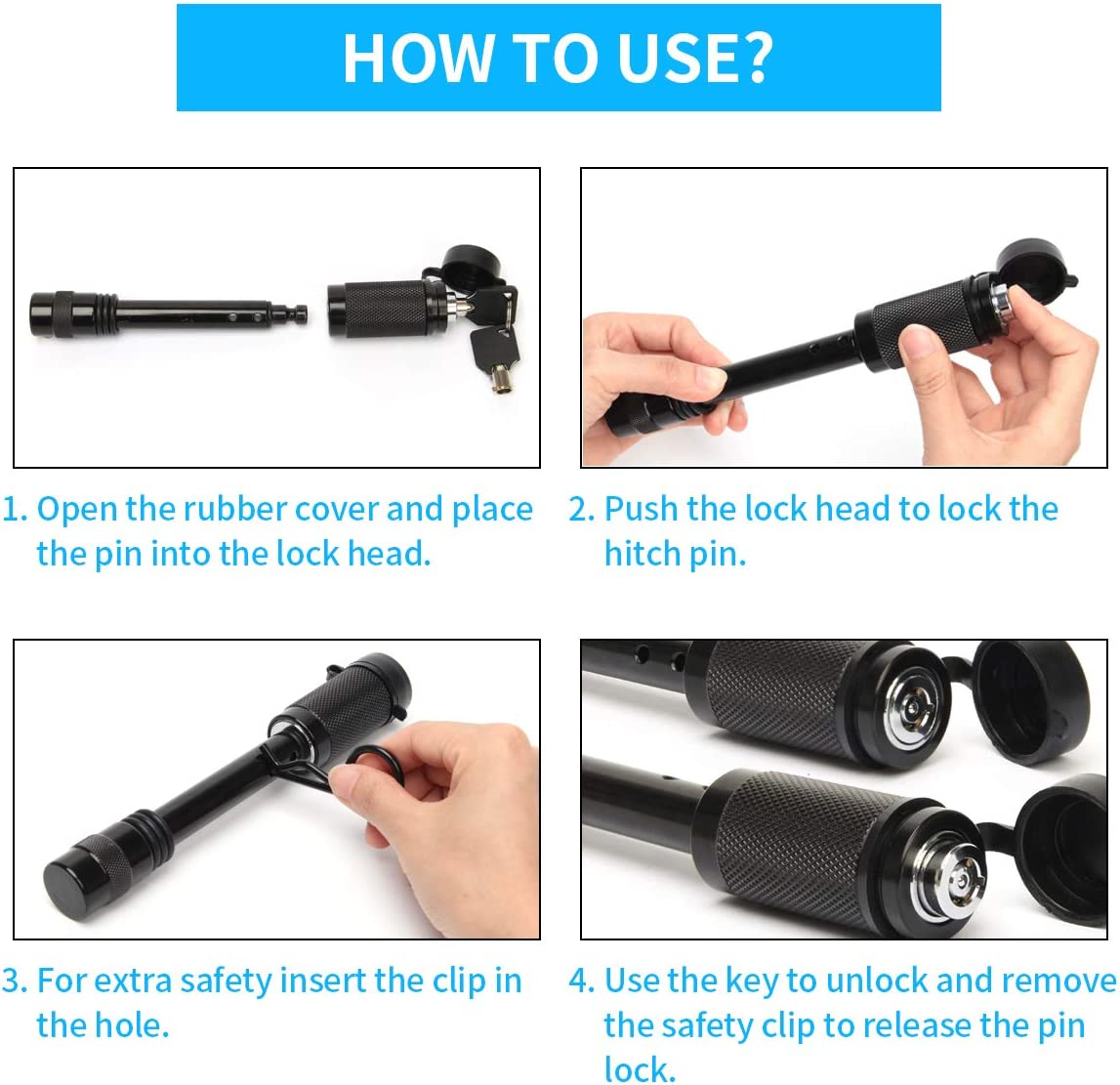 HOW TO USE?

1. Open the rubber cover and place the pin into the lock head.

2. Push the lock head to lock the hitch pin.

3. For extra safety insert the clip in the hole.

4. Use the key to unlock and remove the safety clip to release the pin lock.