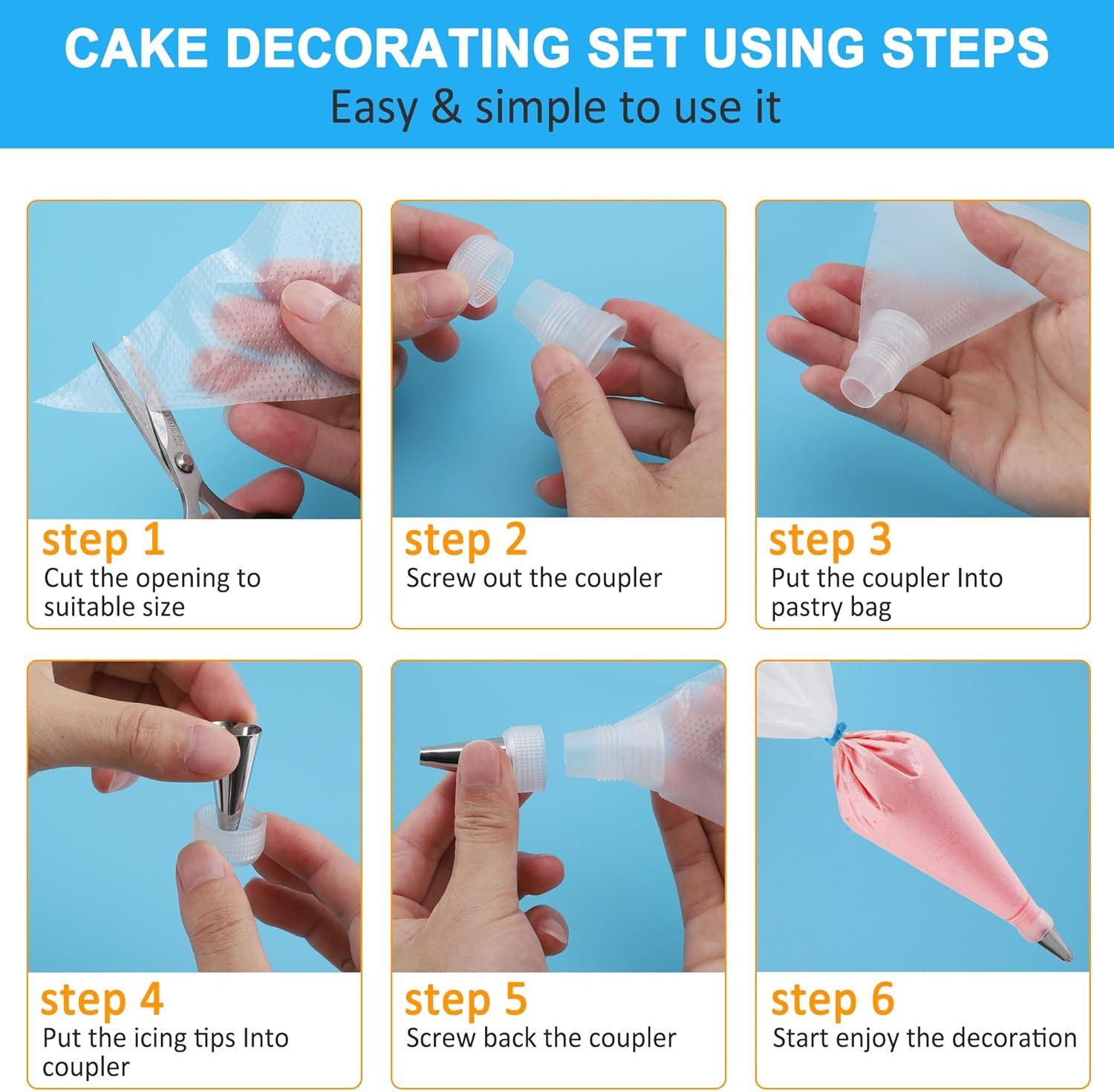 CAKE DECORATING SET USING STEPS
Easy & simple to use it

step 1
Cut the opening to suitable size

step 2
Screw out the coupler

step 3
Put the coupler Into pastry bag

step 4
Put the icing tips Into coupler

step 5
Screw back the coupler

step 6
Start enjoy the decoration