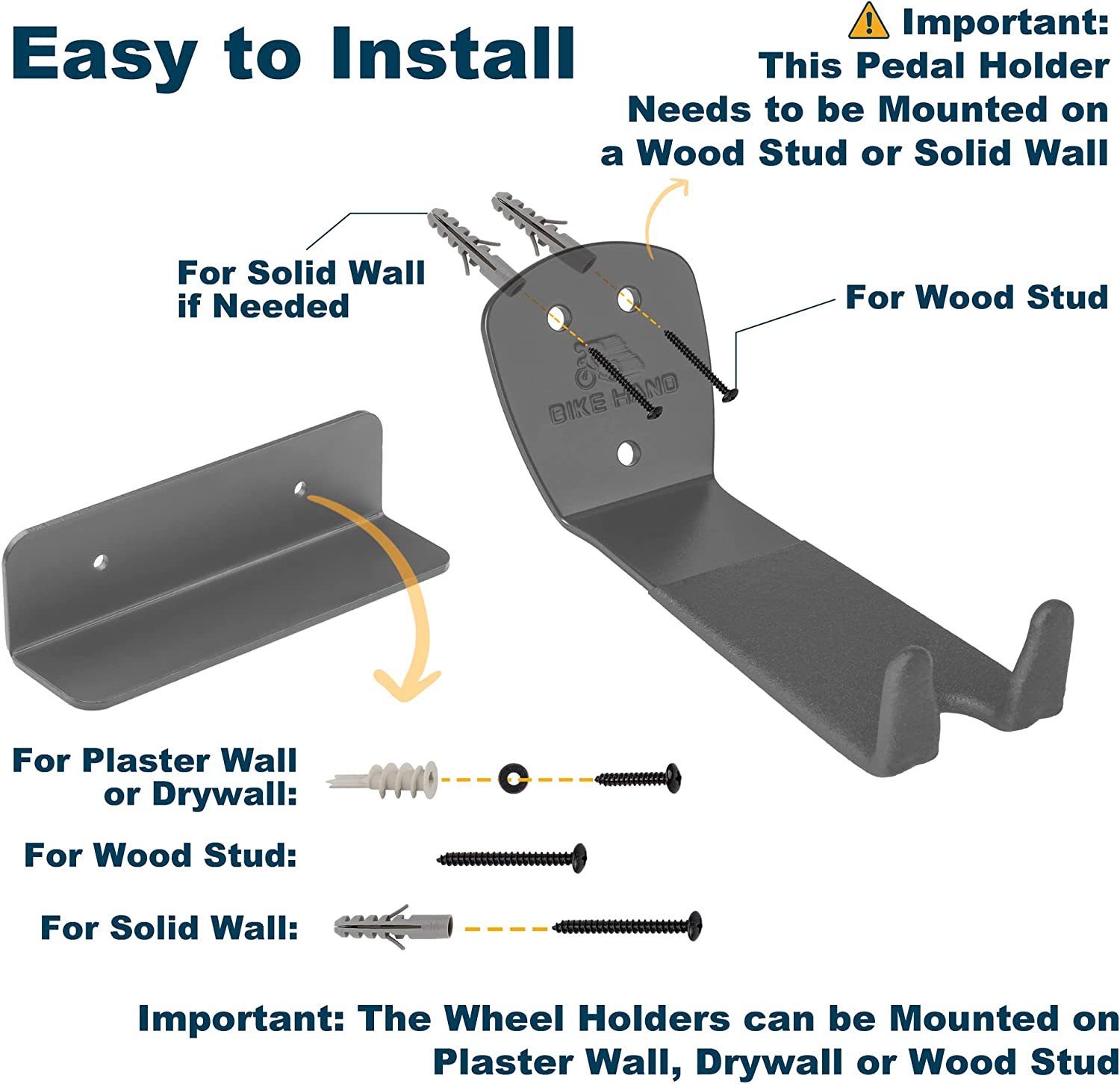 Easy to Install

Important: This Pedal Holder Needs to be Mounted on a Wood Stud or Solid Wall

For Solid Wall if Needed

For Wood Stud

BIKE HAND

For Plaster Wall or Drywall:

For Wood Stud:

For Solid Wall:

Important: The Wheel Holders can be Mounted on Plaster Wall, Drywall or Wood Stud