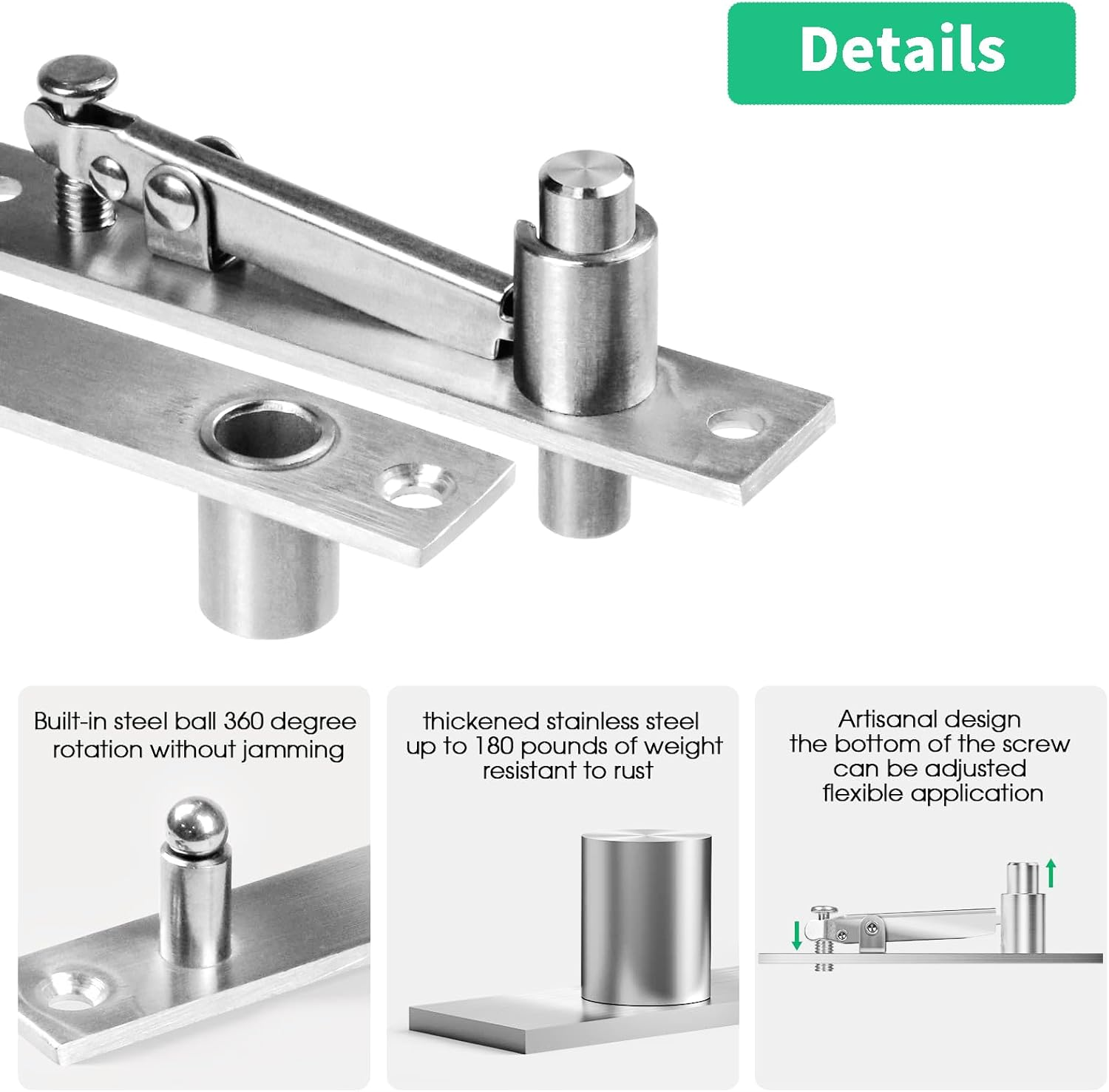 Details

Built-in steel ball 360 degree rotation without jamming

thickened stainless steel
up to 180 pounds of weight
resistant to rust

Artisanal design
the bottom of the screw
can be adjusted
flexible application