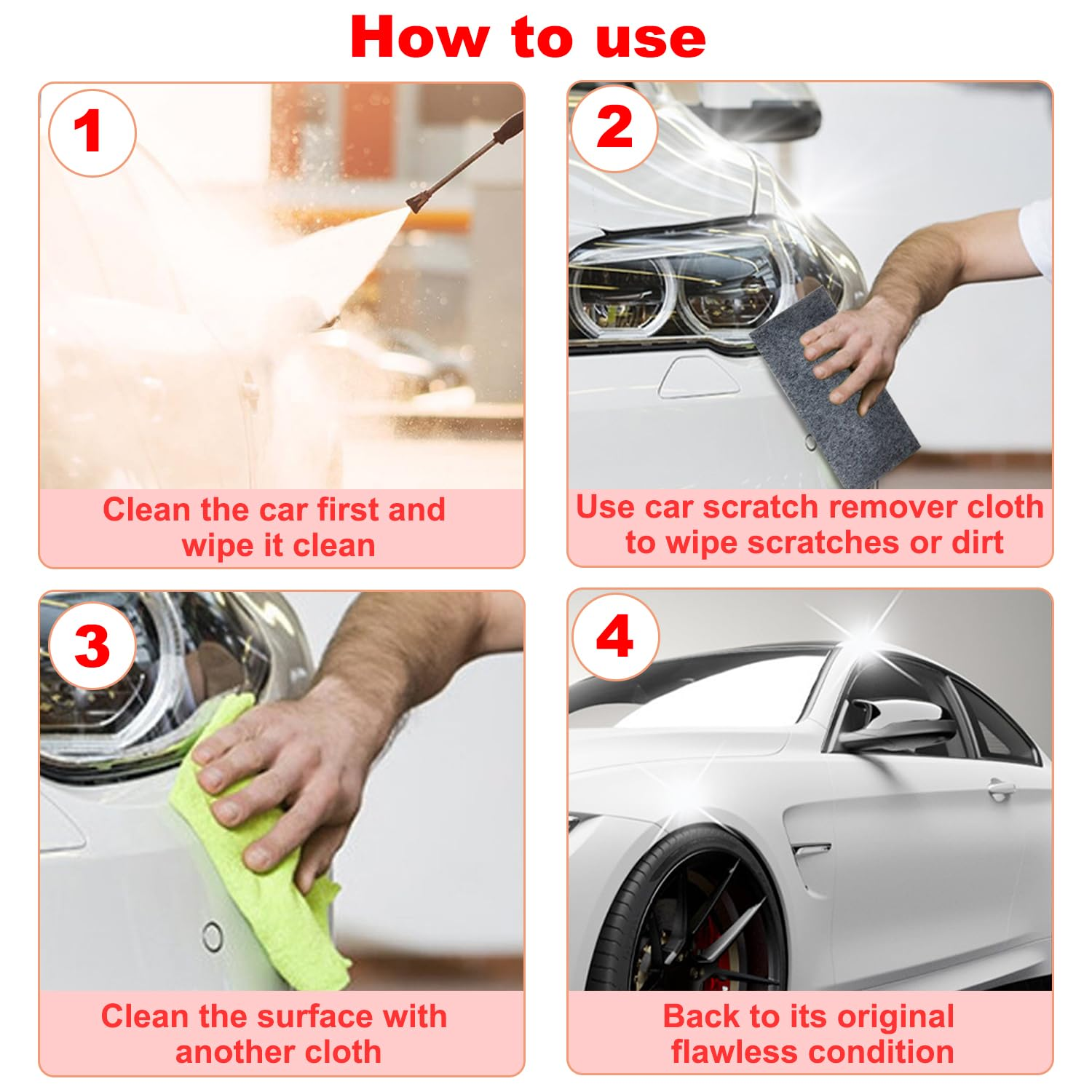 How to use

1

Clean the car first and wipe it clean

2

Use car scratch remover cloth to wipe scratches or dirt

3

Clean the surface with another cloth

4

Back to its original flawless condition