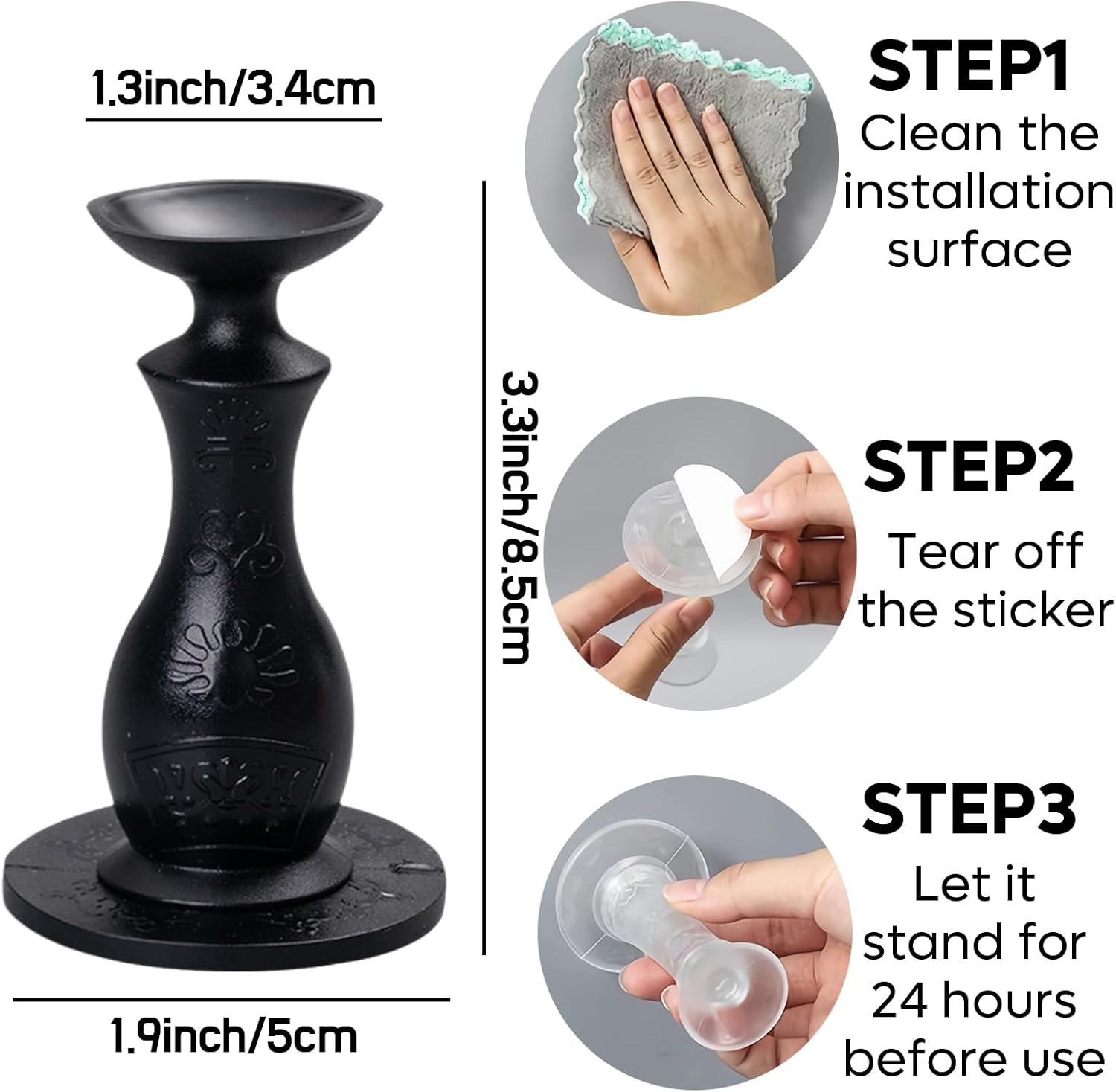 1.3inch/3.4cm

3.3inch/8.5cm

1.9inch/5cm

STEP1
Clean the installation surface

STEP2
Tear off the sticker

STEP3
Let it stand for 24 hours before use