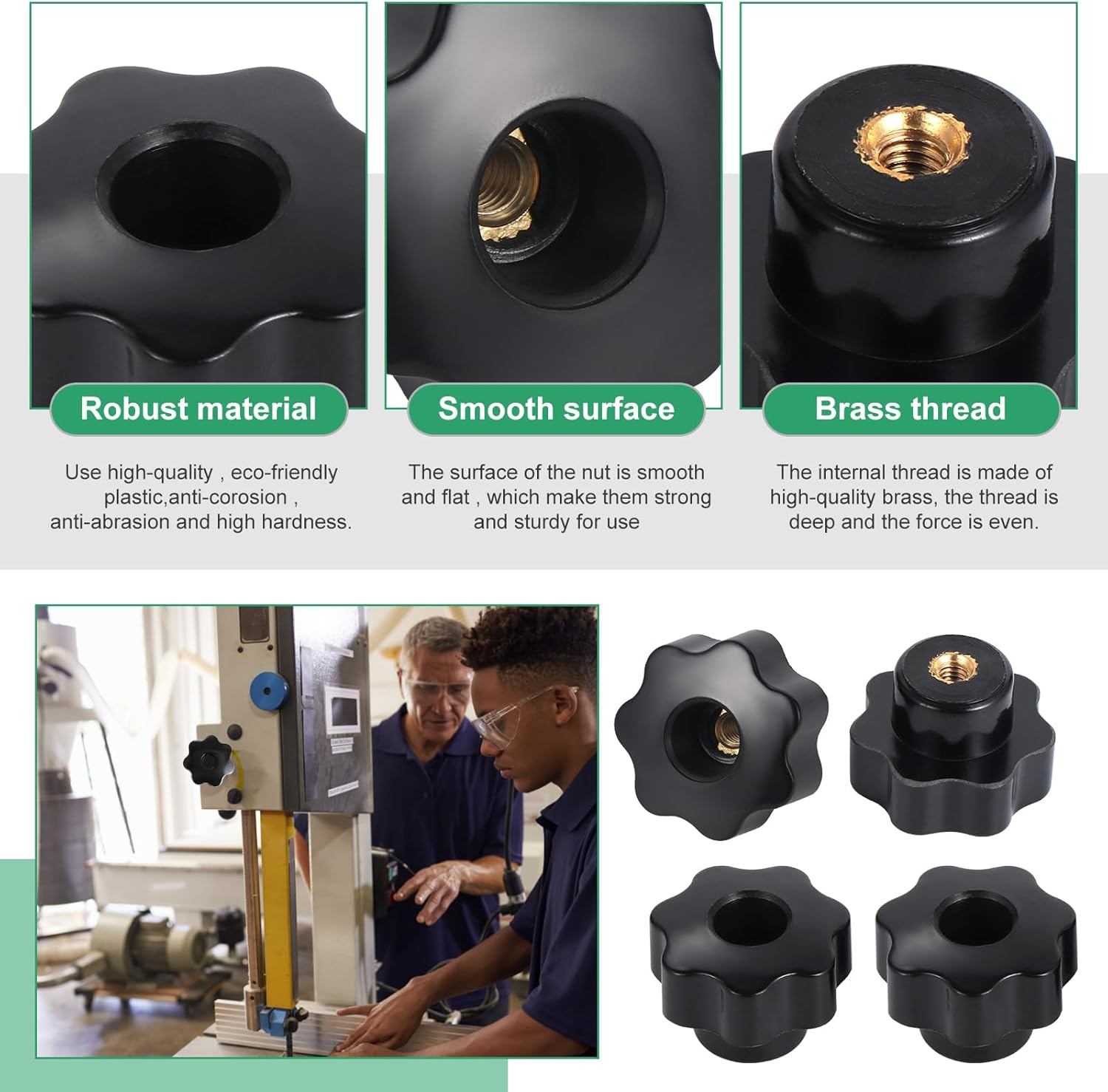 Robust material

Use high-quality , eco-friendly plastic,anti-corosion , anti-abrasion and high hardness.

Smooth surface

The surface of the nut is smooth and flat , which make them strong and sturdy for use

Brass thread

The internal thread is made of high-quality brass, the thread is deep and the force is even.