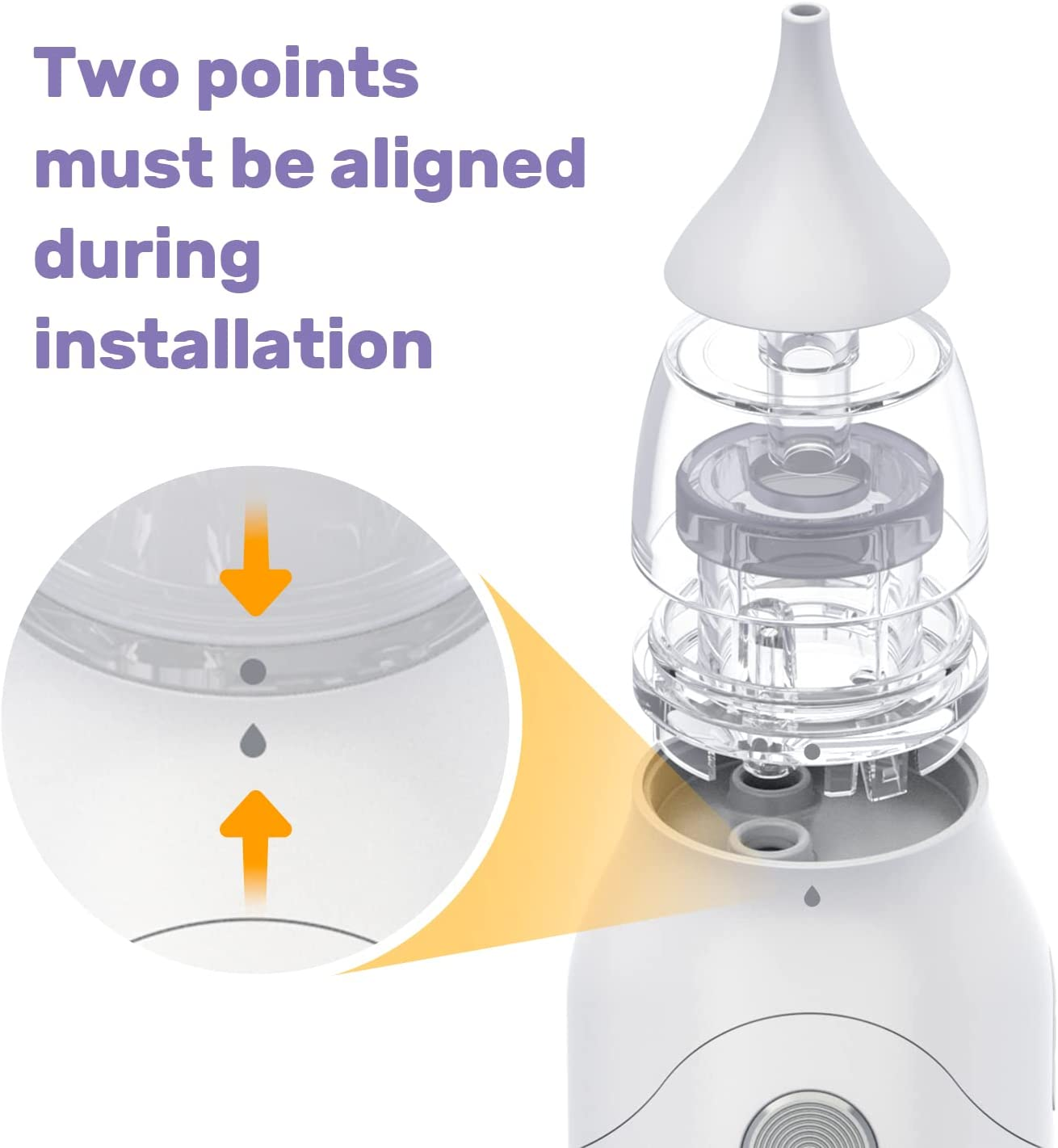 Two points must be aligned during installation