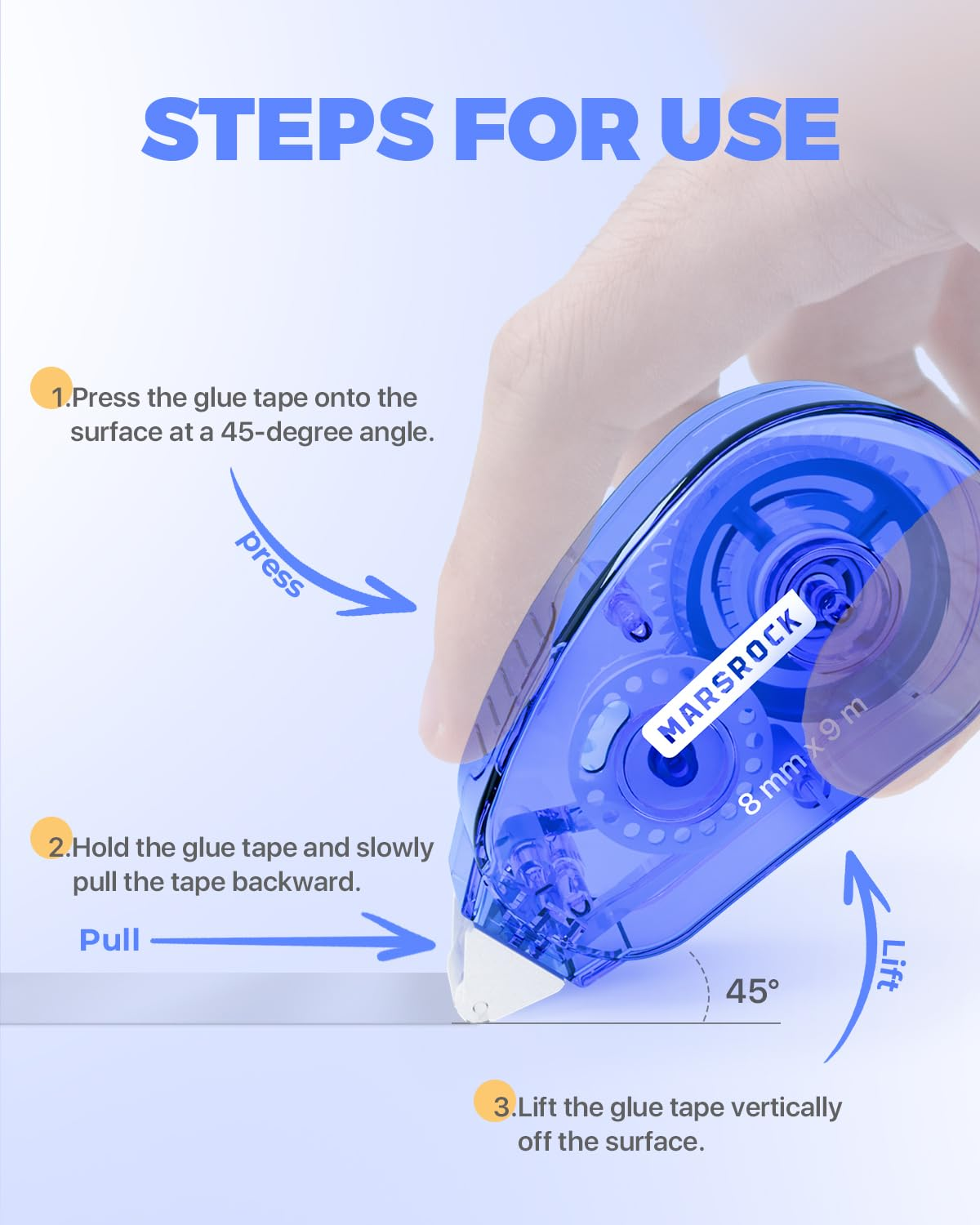 STEPS FOR USE

1.Press the glue tape onto the surface at a 45-degree angle.

press

MARSROCK

8 mm x 9 m

2.Hold the glue tape and slowly pull the tape backward.

Pull

45°

Lift

3.Lift the glue tape vertically off the surface.