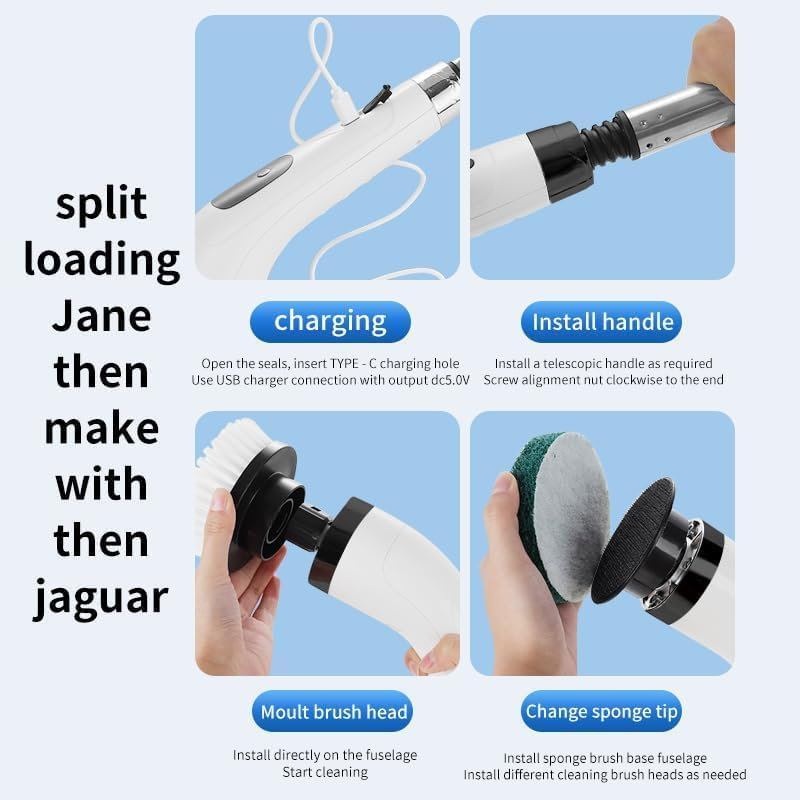 split loading Jane then make with then jaguar

charging

Open the seals, insert TYPE - C charging hole
Use USB charger connection with output dc5.0V

Install handle

Install a telescopic handle as required
Screw alignment nut clockwise to the end

Moult brush head

Install directly on the fuselage
Start cleaning

Change sponge tip

Install sponge brush base fuselage
Install different cleaning brush heads as needed