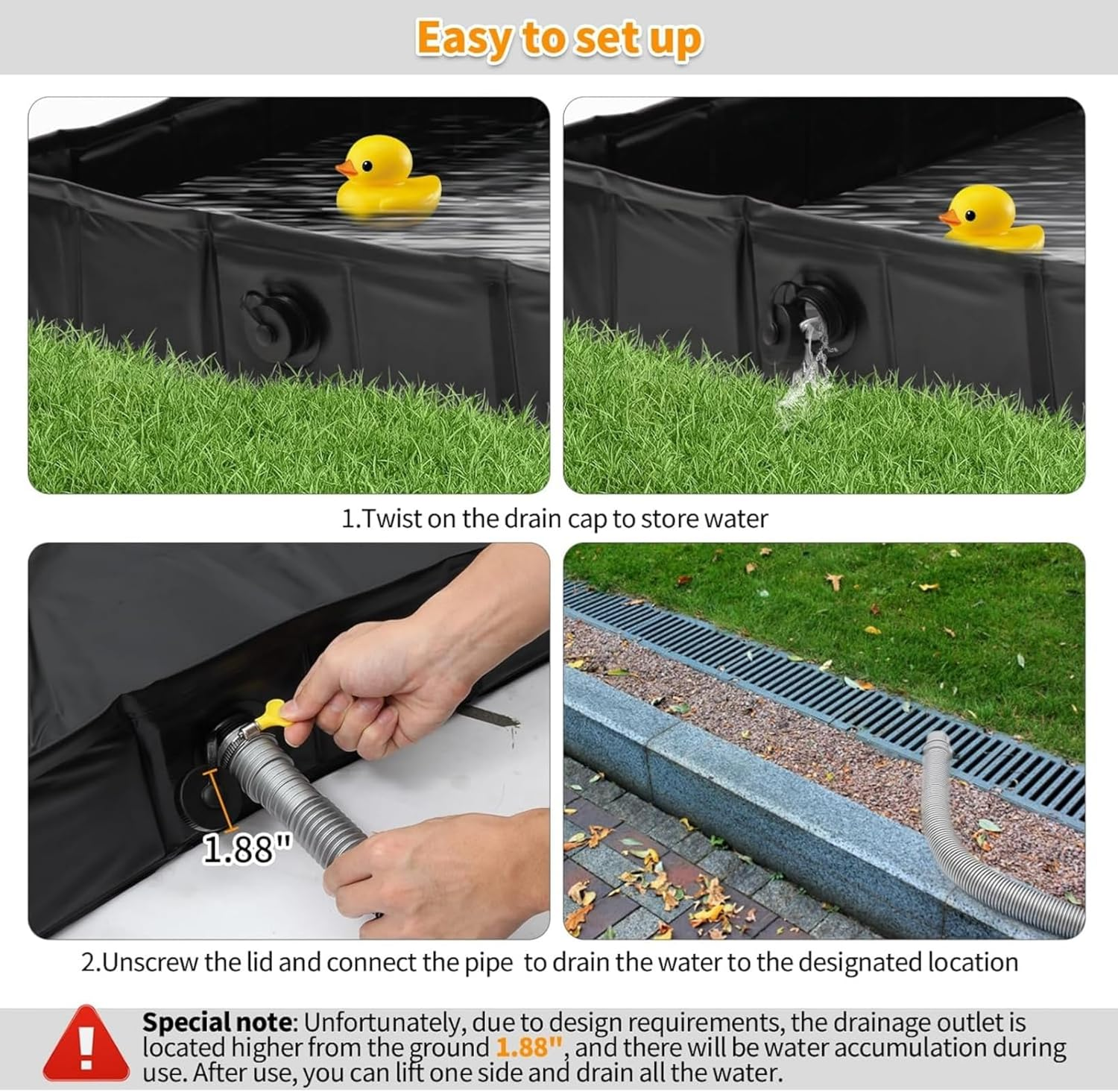 Easy to set up

1.Twist on the drain cap to store water

1.88"

2.Unscrew the lid and connect the pipe to drain the water to the designated location

!

Special note: Unfortunately, due to design requirements, the drainage outlet is located higher from the ground 1.88", and there will be water accumulation during use. After use, you can lift one side and drain all the water.