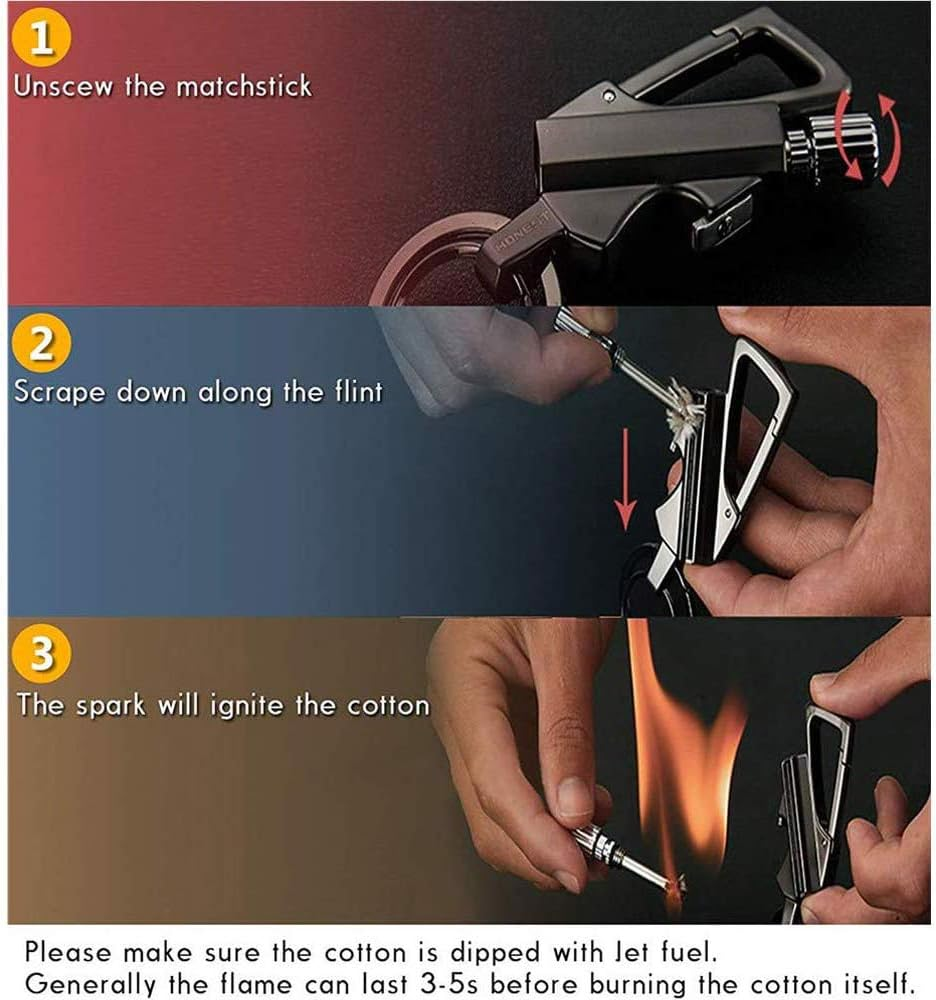 1
Unscew the matchstick

HONEST

2
Scrape down along the flint

3
The spark will ignite the cotton

Please make sure the cotton is dipped with Jet fuel.
Generally the flame can last 3-5s before burning the cotton itself.