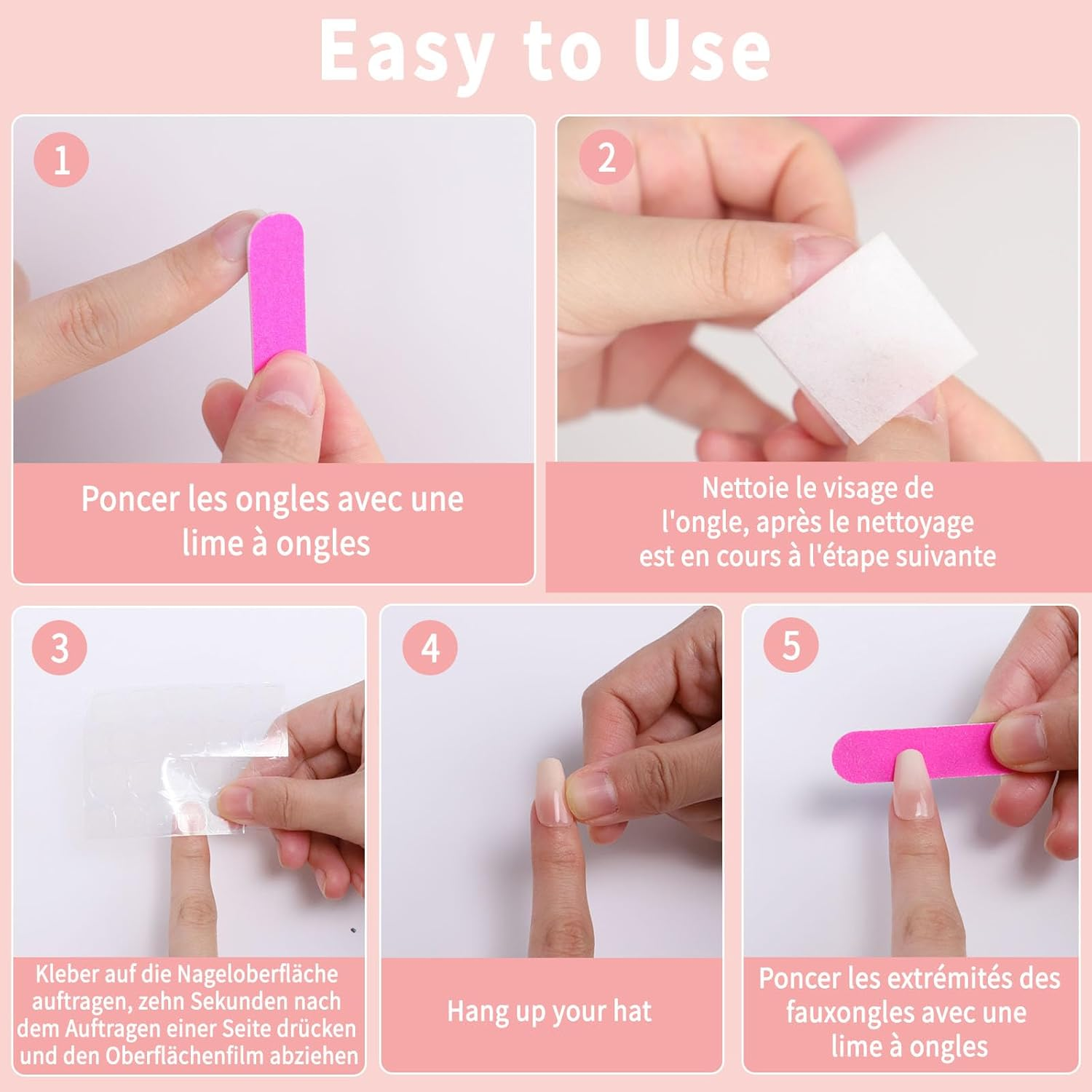 Easy to Use

1

Poncer les ongles avec une lime à ongles

2

Nettoie le visage de l'ongle, après le nettoyage est en cours à l'étape suivante

3

Kleber auf die Nageloberfläche auftragen, zehn Sekunden nach dem Auftragen einer Seite drücken und den Oberflächenfilm abziehen

4

Hang up your hat

5

Poncer les extrémités des fauxongles avec une lime à ongles