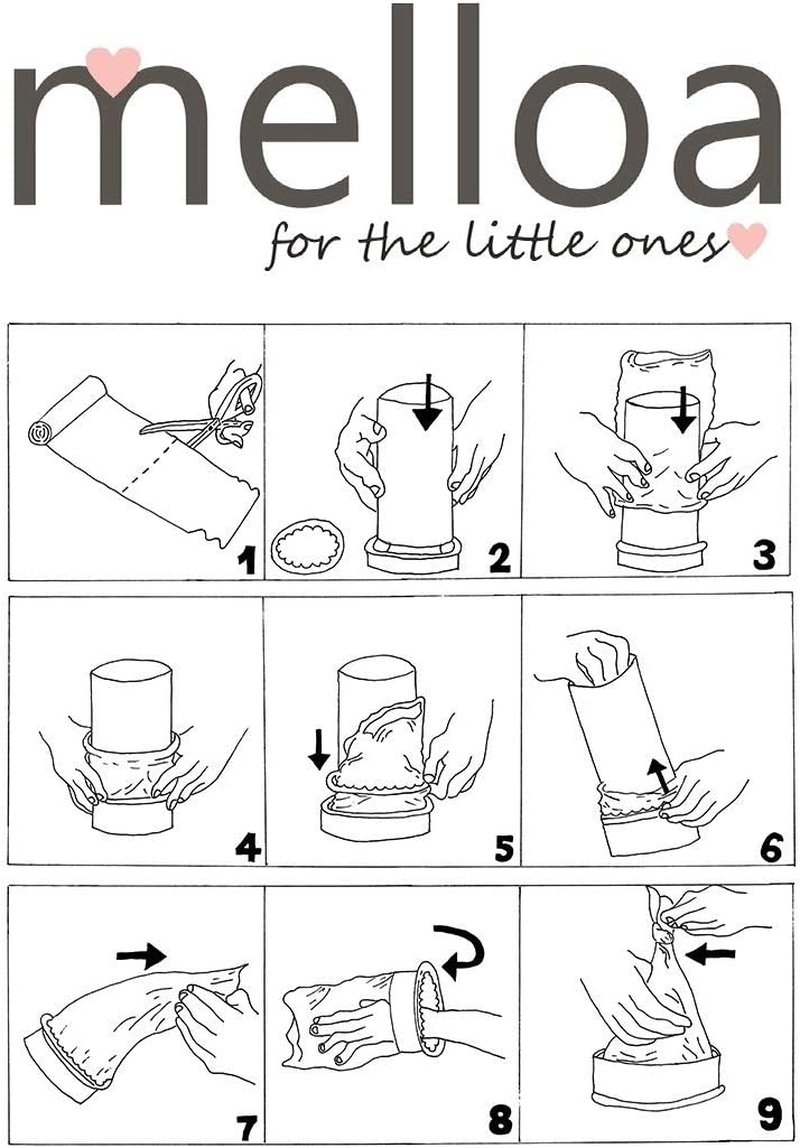 melloa

for the little ones

1

2

3

4

5

6

7

8

9