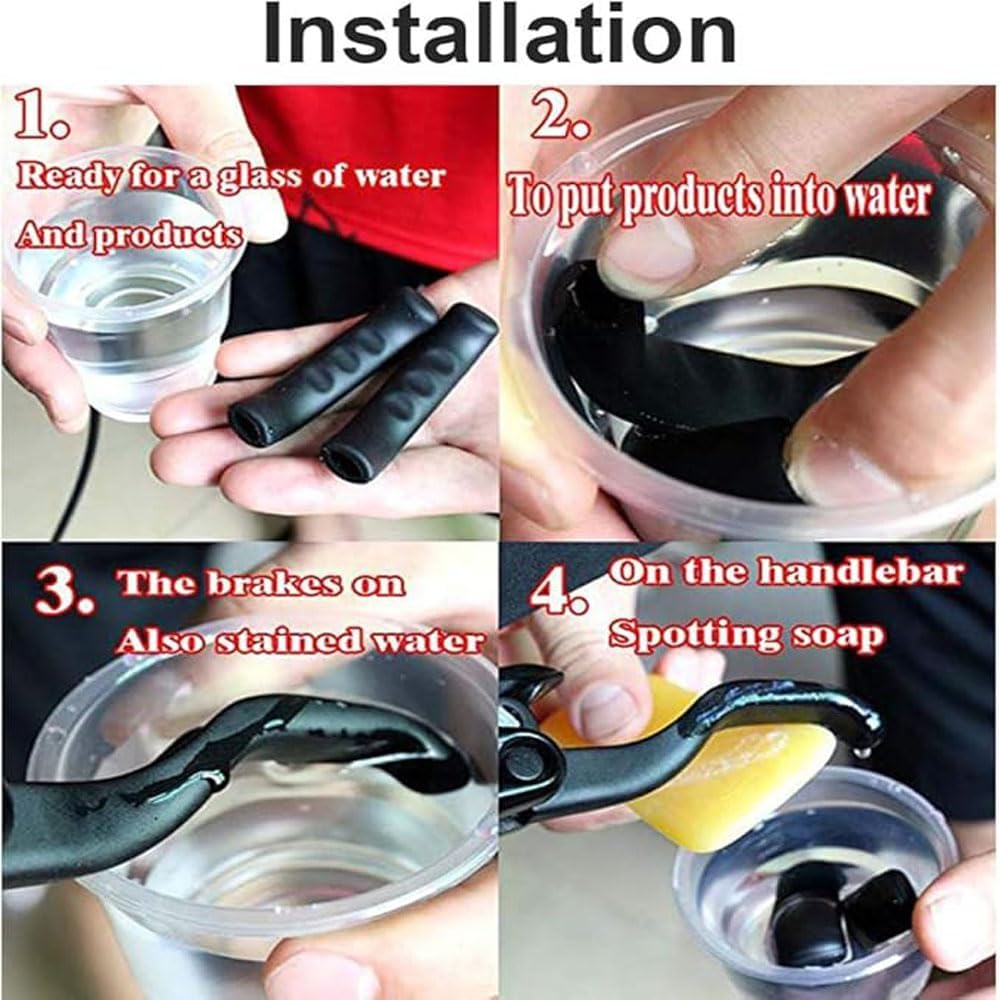 Installation

1.
Ready for a glass of water
And products

2.
To put products into water

3.
The brakes on
Also stained water

4.
On the handlebar
Spotting soap