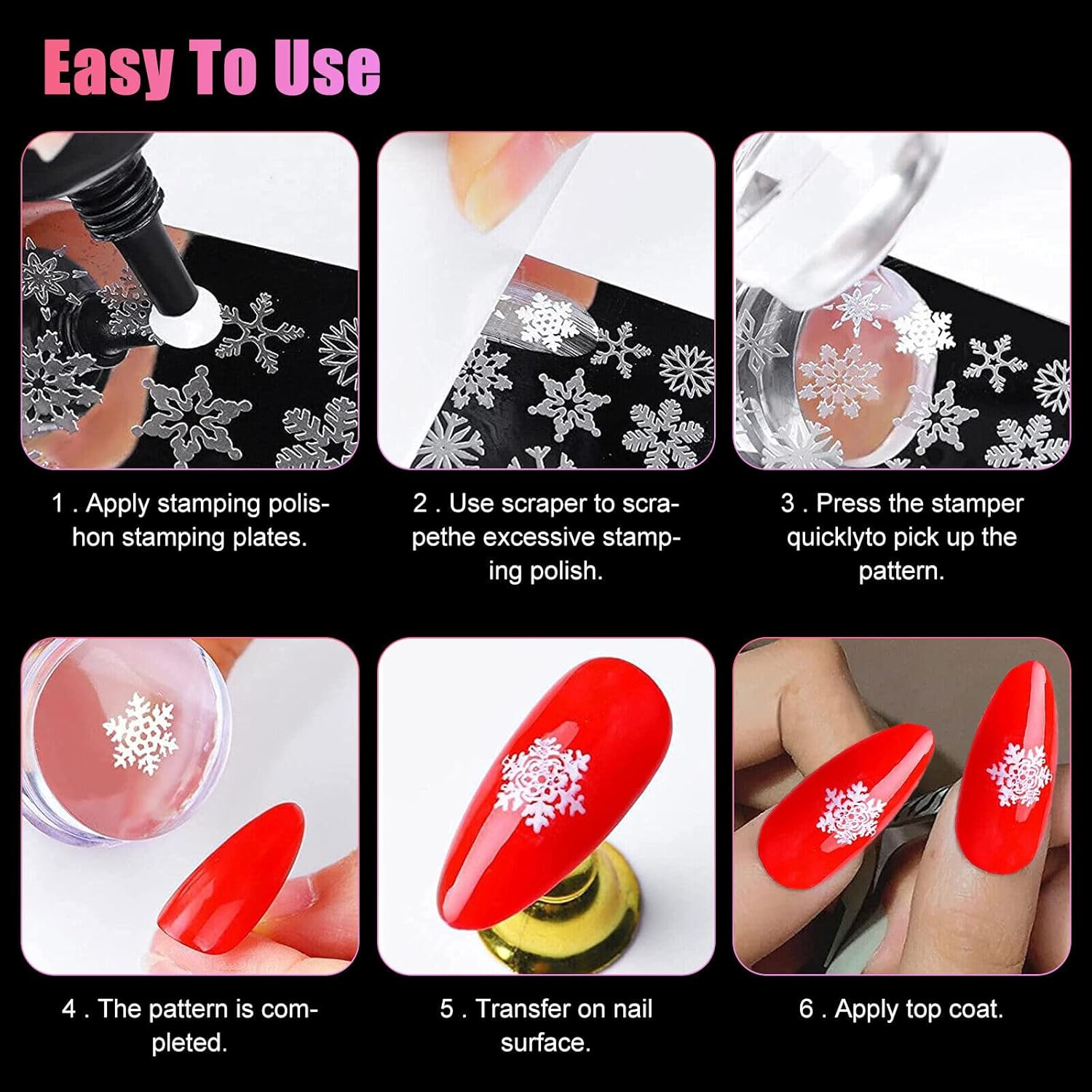 Easy To Use

1 . Apply stamping polishon stamping plates.

2 . Use scraper to scrapethe excessive stamping polish.

3 . Press the stamper quicklyto pick up the pattern.

4 . The pattern is completed.

5 . Transfer on nail surface.

6 . Apply top coat.