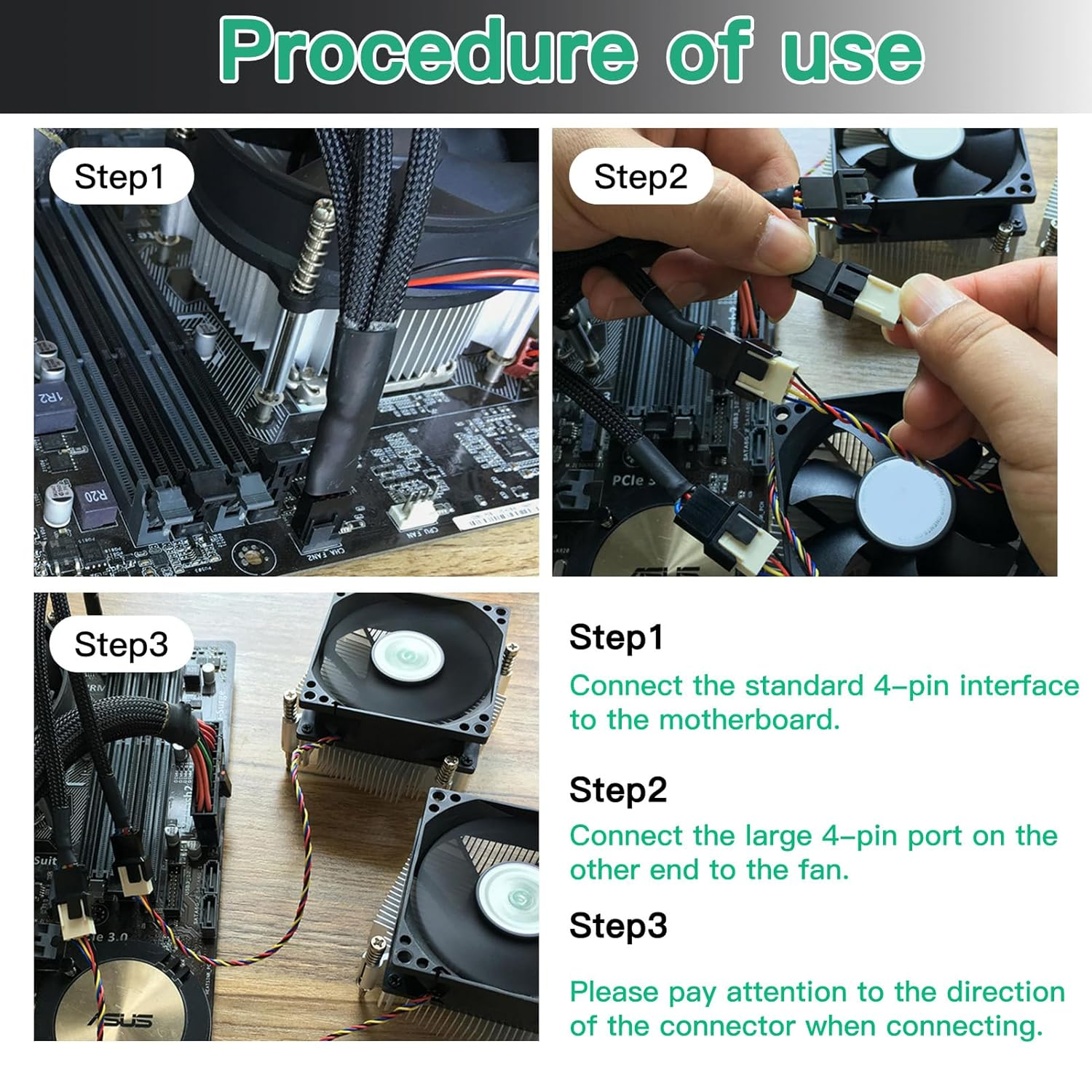 Procedure of use

Step1

Step2

Step3

Step1

Connect the standard 4-pin interface to the motherboard.

Step2

Connect the large 4-pin port on the other end to the fan.

Step3

Please pay attention to the direction of the connector when connecting.