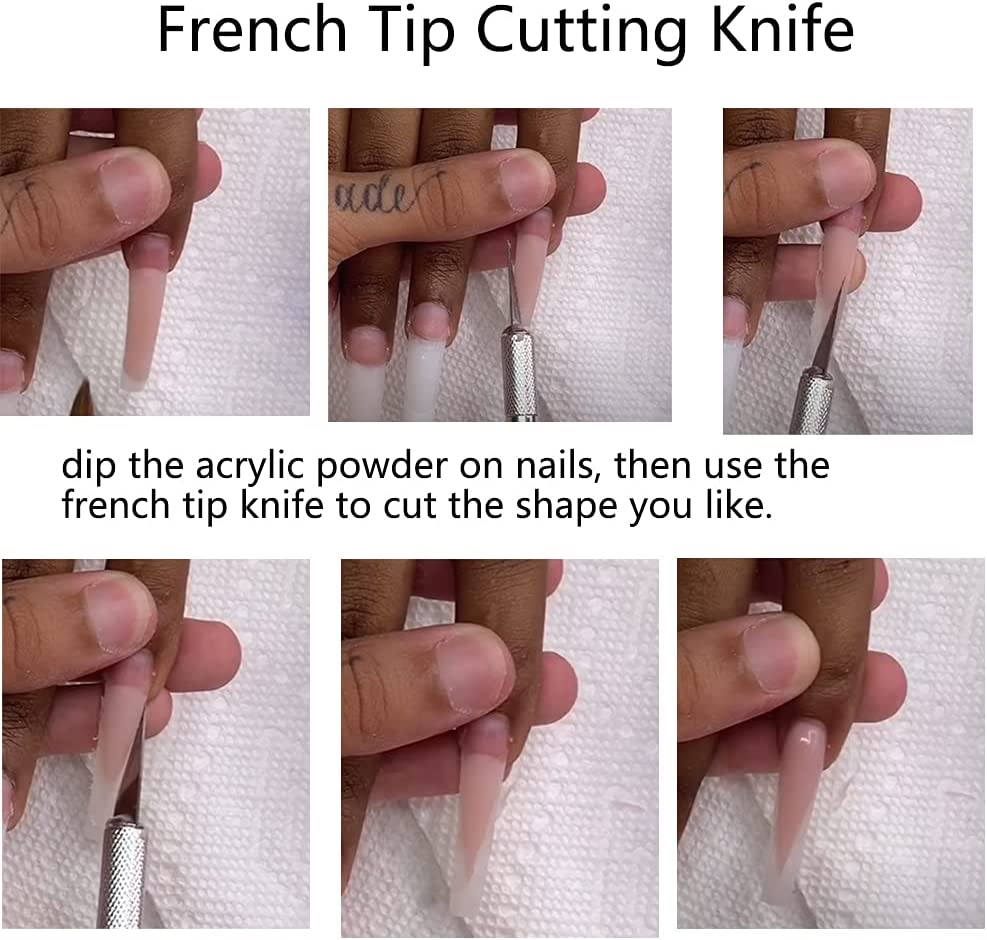 French Tip Cutting Knife

ade

dip the acrylic powder on nails, then use the french tip knife to cut the shape you like.