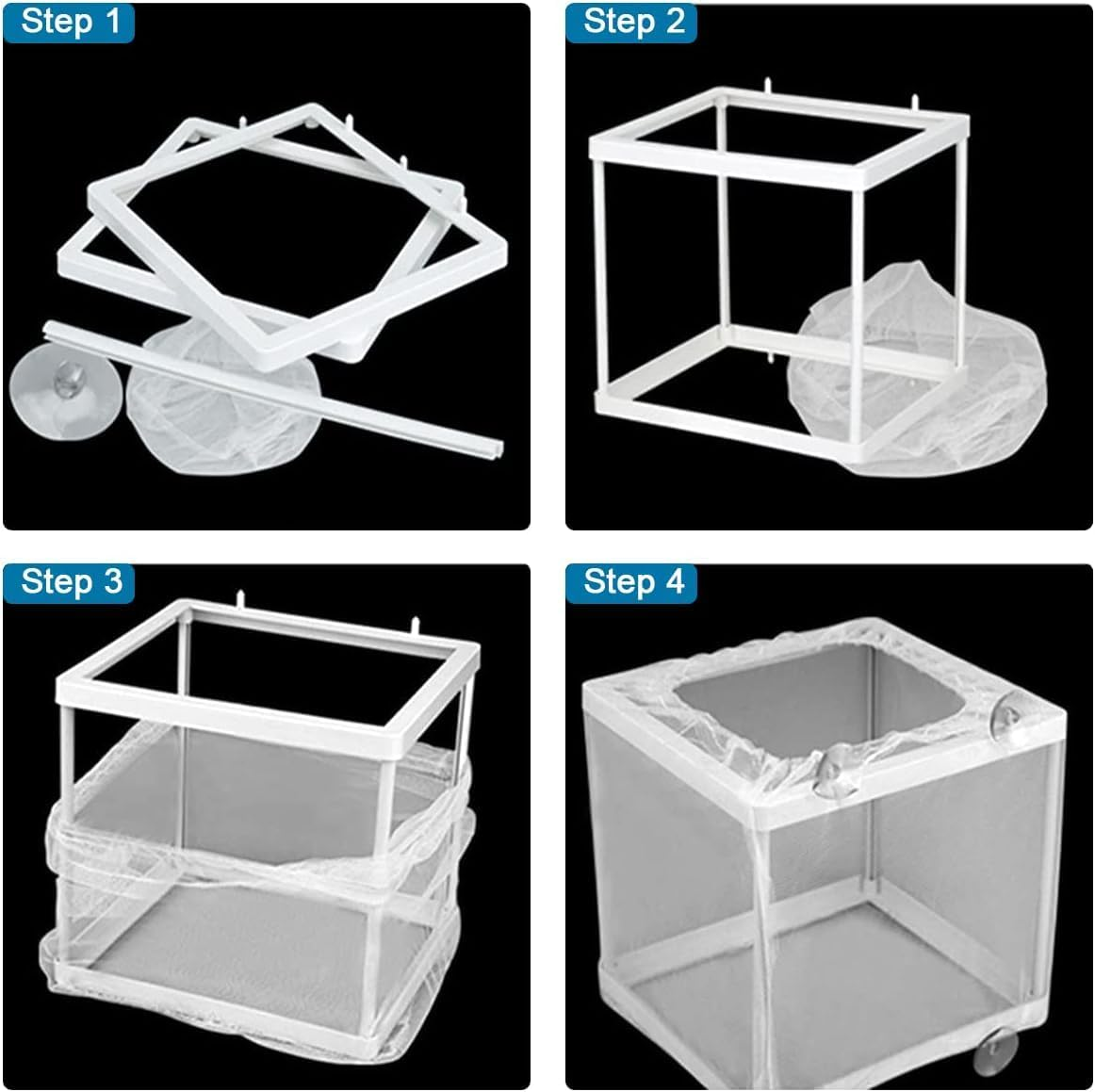 Step 1

Step 2

Step 3

Step 4