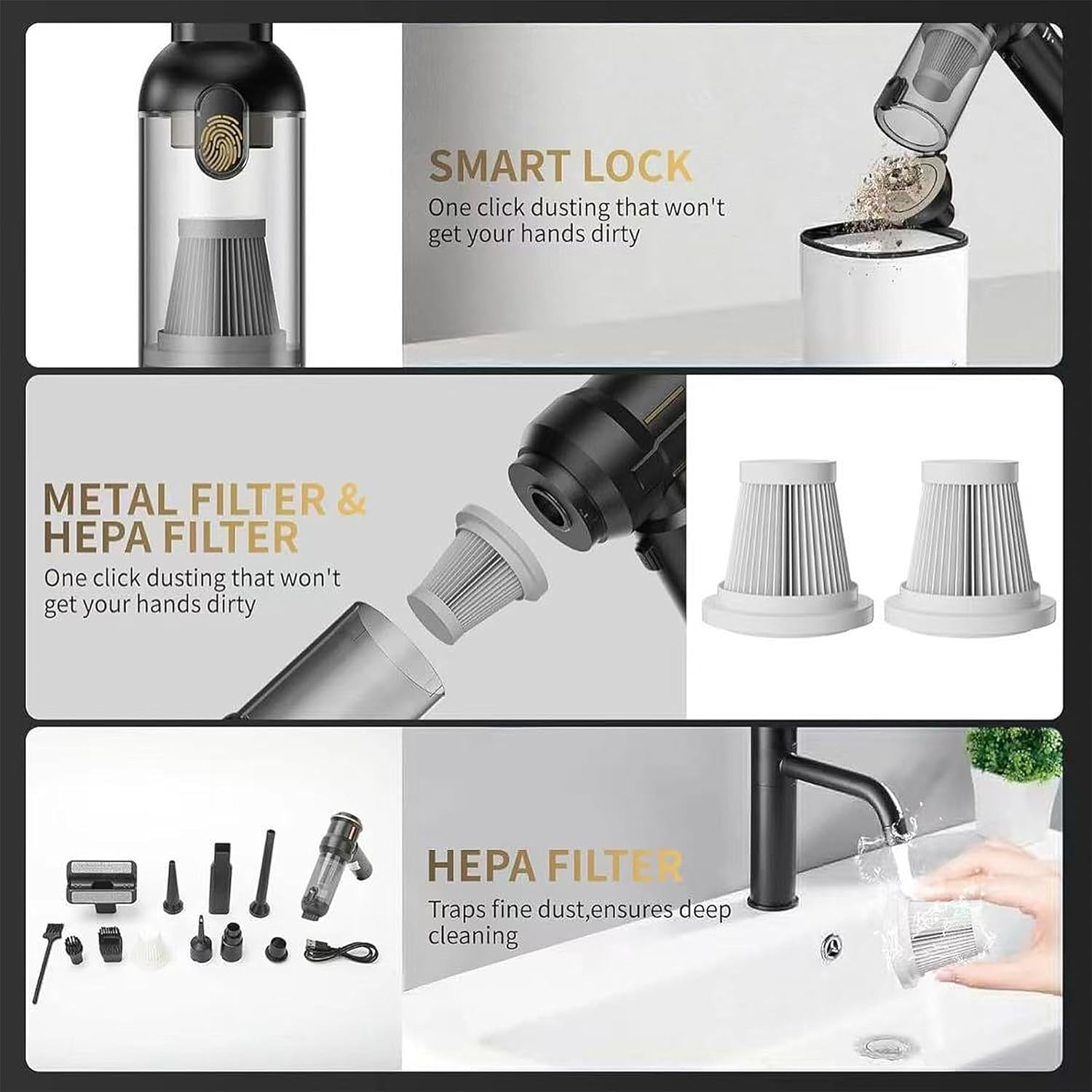 SMART LOCK
One click dusting that won't get your hands dirty

METAL FILTER & HEPA FILTER
One click dusting that won't get your hands dirty

HEPA FILTER
Traps fine dust,ensures deep cleaning