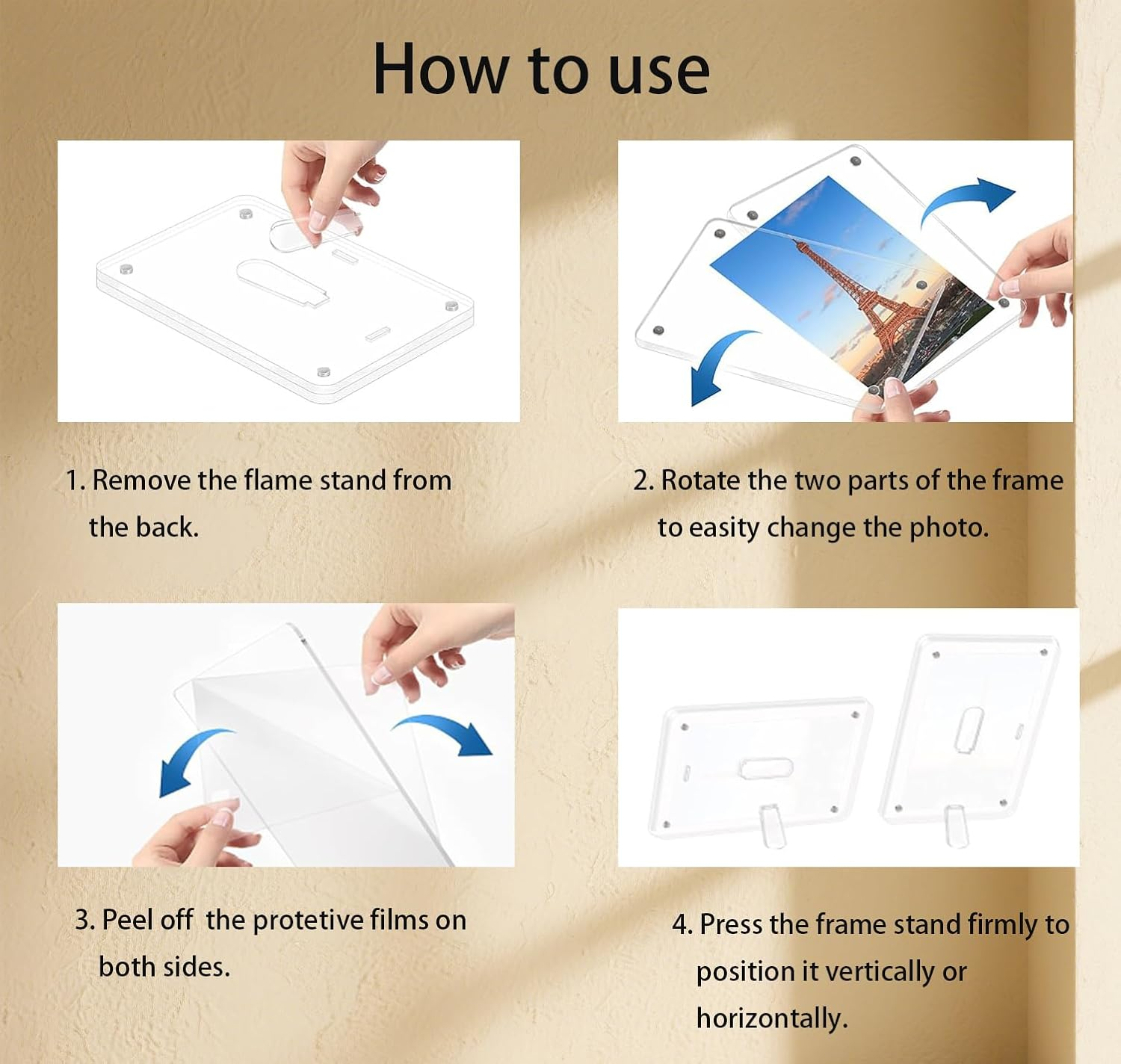 How to use

1. Remove the flame stand from the back.

2. Rotate the two parts of the frame to easity change the photo.

3. Peel off  the protetive films on both sides.

4. Press the frame stand firmly to position it vertically or horizontally.