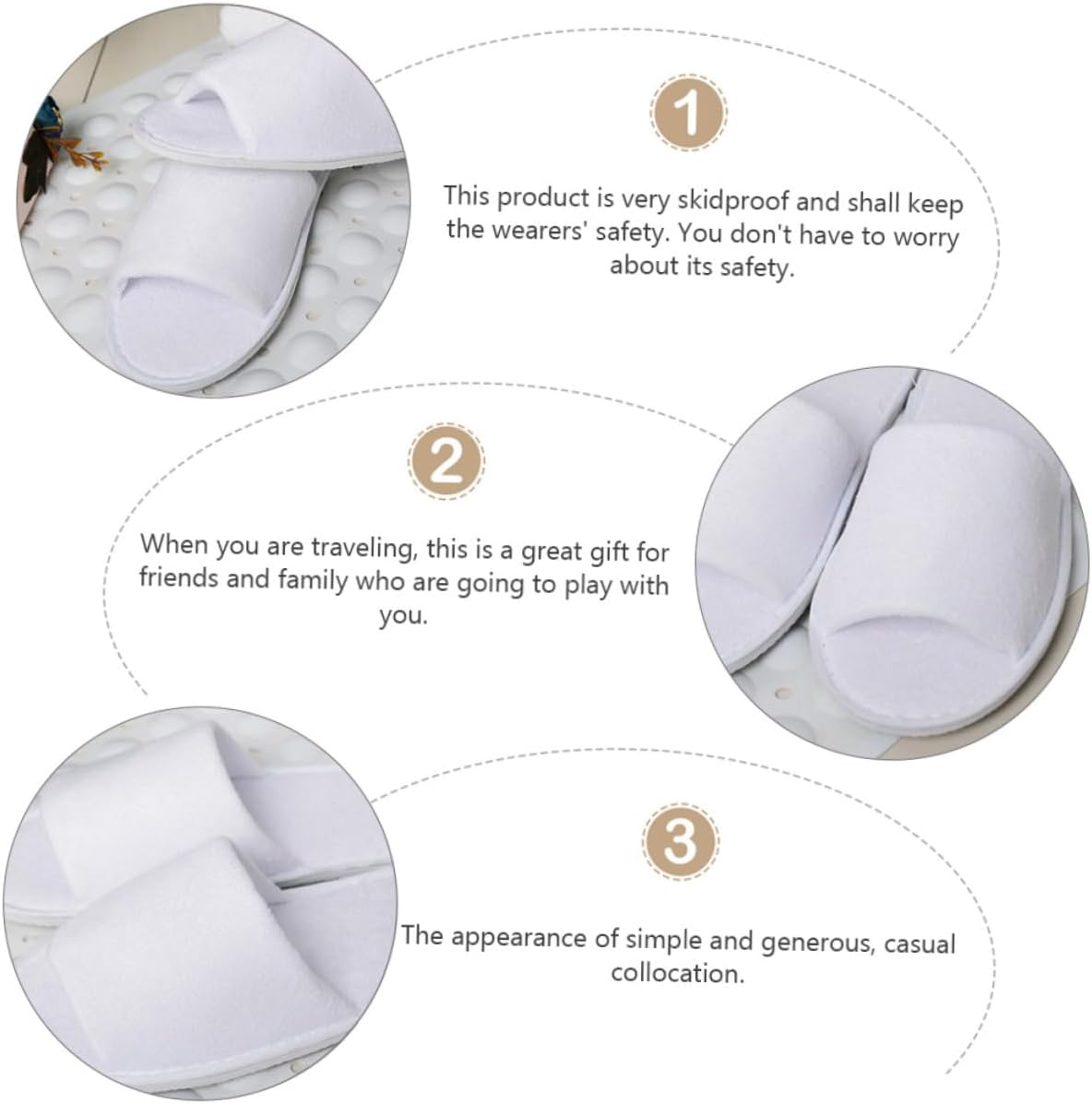 1

This product is very skidproof and shall keep the wearers' safety. You don't have to worry about its safety.

2

When you are traveling, this is a great gift for friends and family who are going to play with you.

3

The appearance of simple and generous, casual collocation.