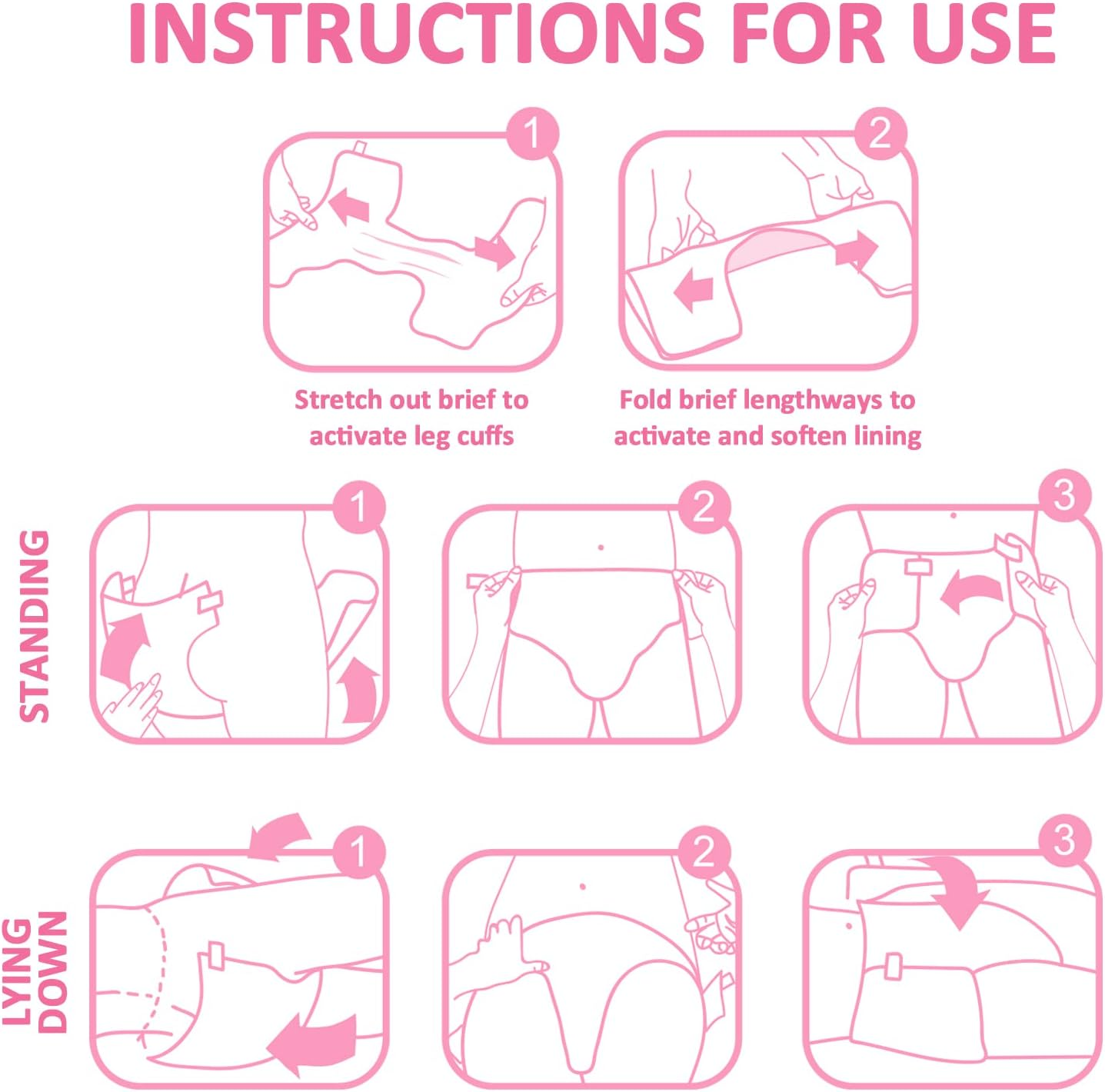 INSTRUCTIONS FOR USE

1

2

Stretch out brief to activate leg cuffs

Fold brief lengthways to activate and soften lining

STANDING

1

2

3

LYING DOWN

1

2

3