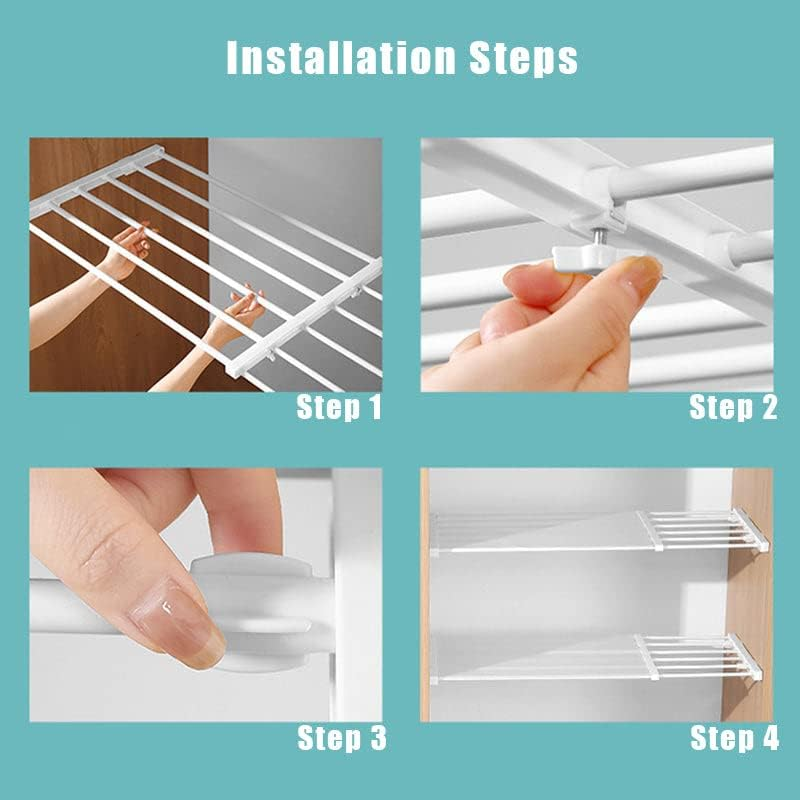 Installation Steps

Step 1

Step 2

Step 3

Step 4