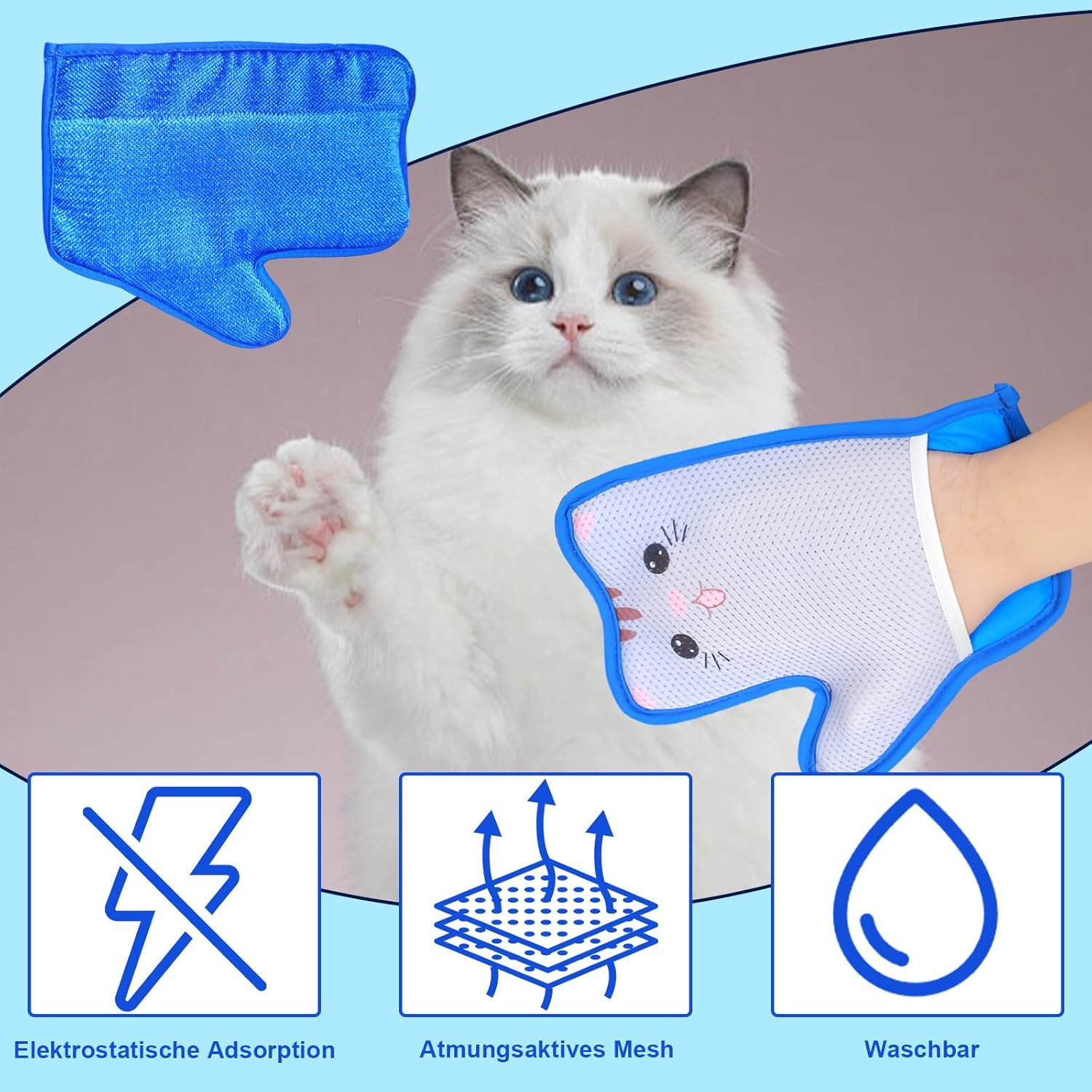 Elektrostatische Adsorption

Atmungsaktives Mesh

Waschbar