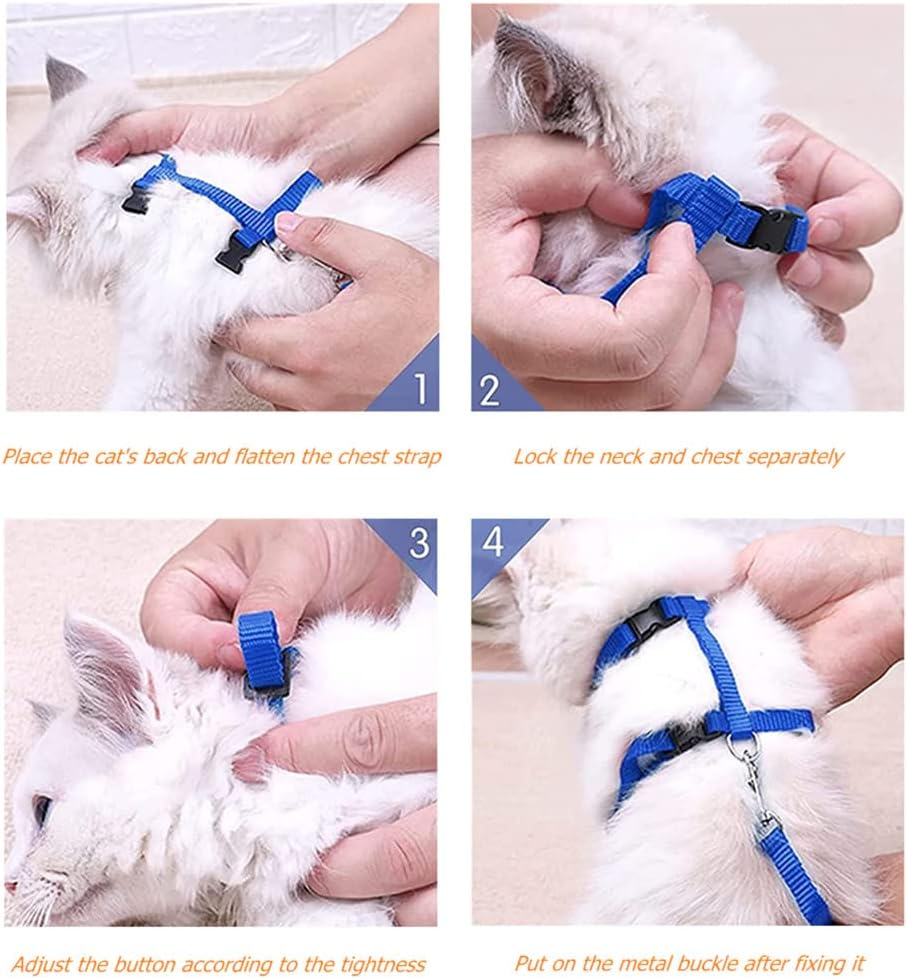 1

2

Place the cat's back and flatten the chest strap

Lock the neck and chest separately

3

4

Adjust the button according to the tightness

Put on the metal buckle after fixing it