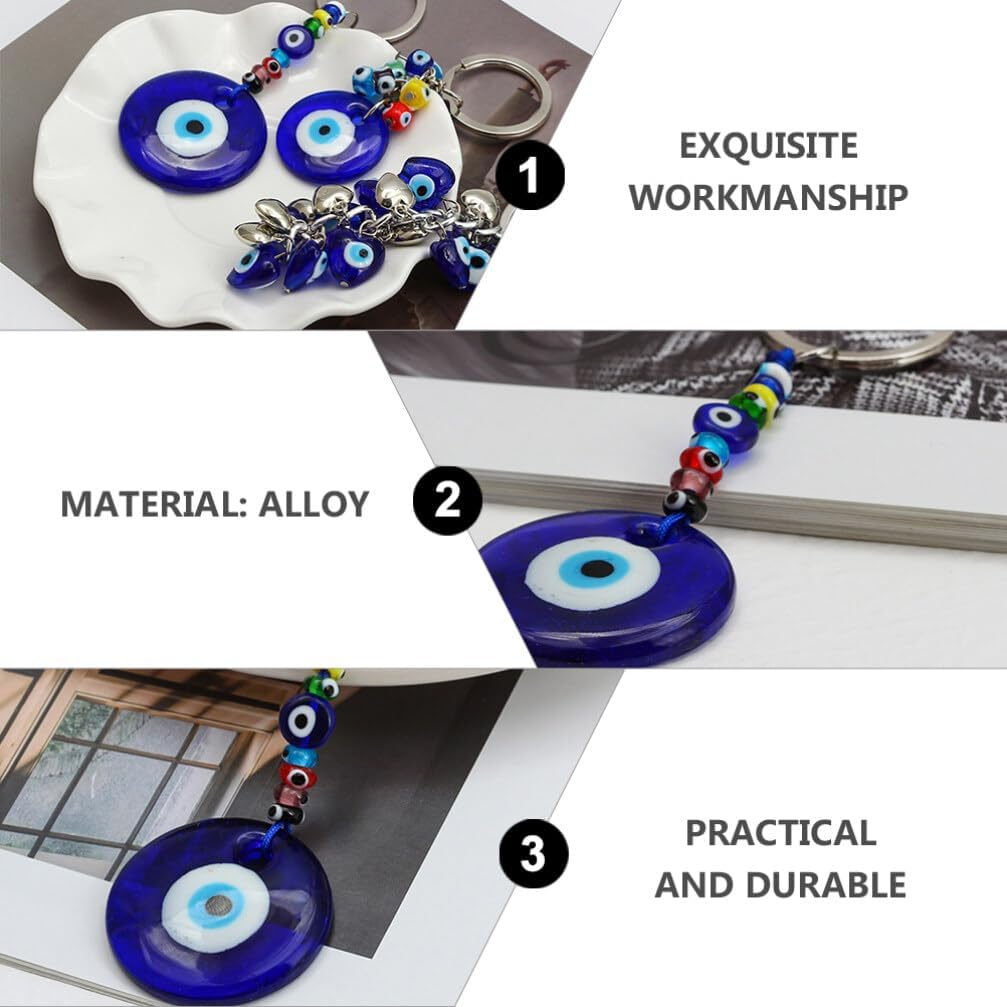 1

EXQUISITE WORKMANSHIP

MATERIAL: ALLOY

2

3

PRACTICAL AND DURABLE