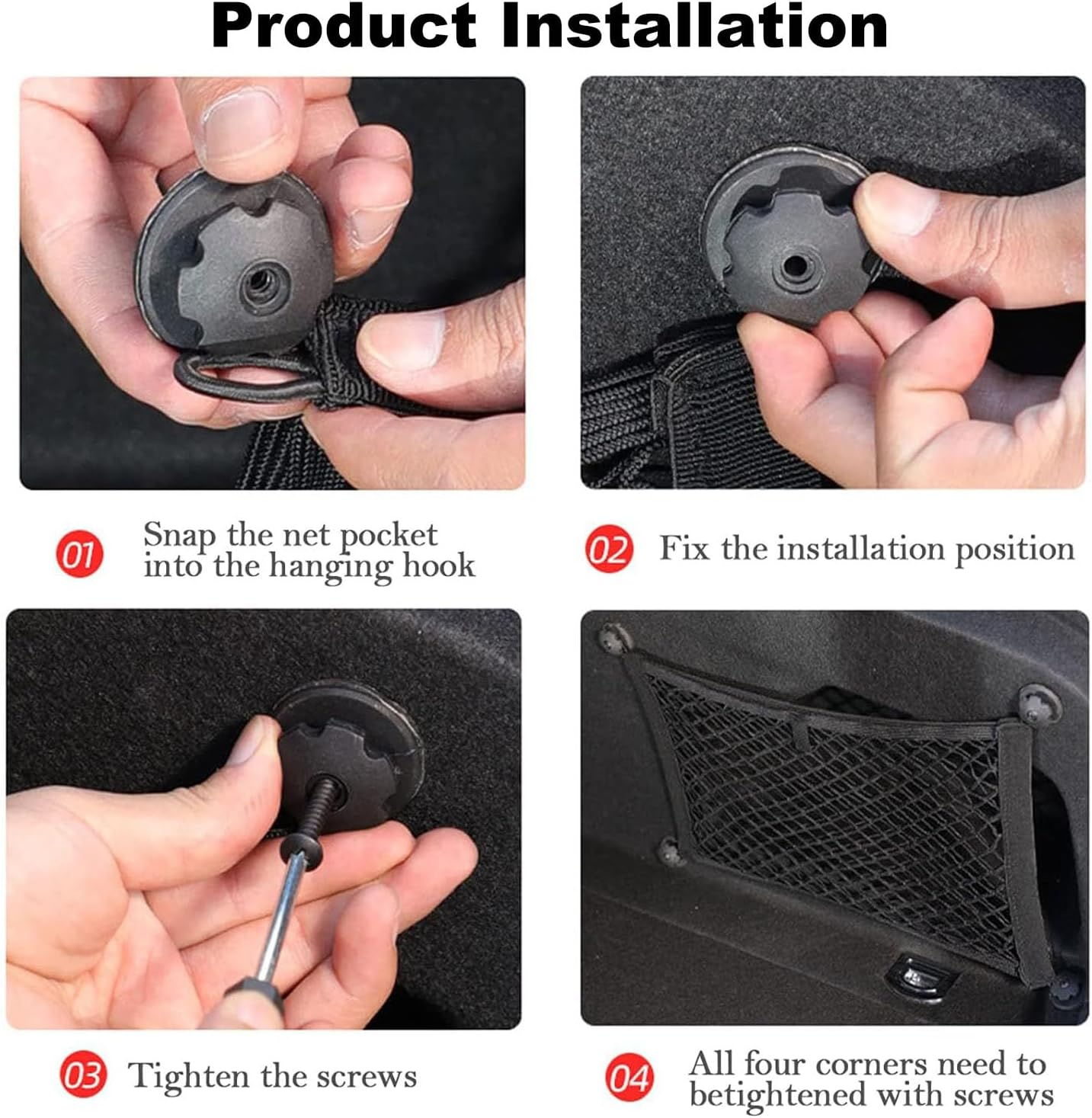 Product Installation

01 Snap the net pocket into the hanging hook

02 Fix the installation position

03 Tighten the screws

04 All four corners need to betightened with screws