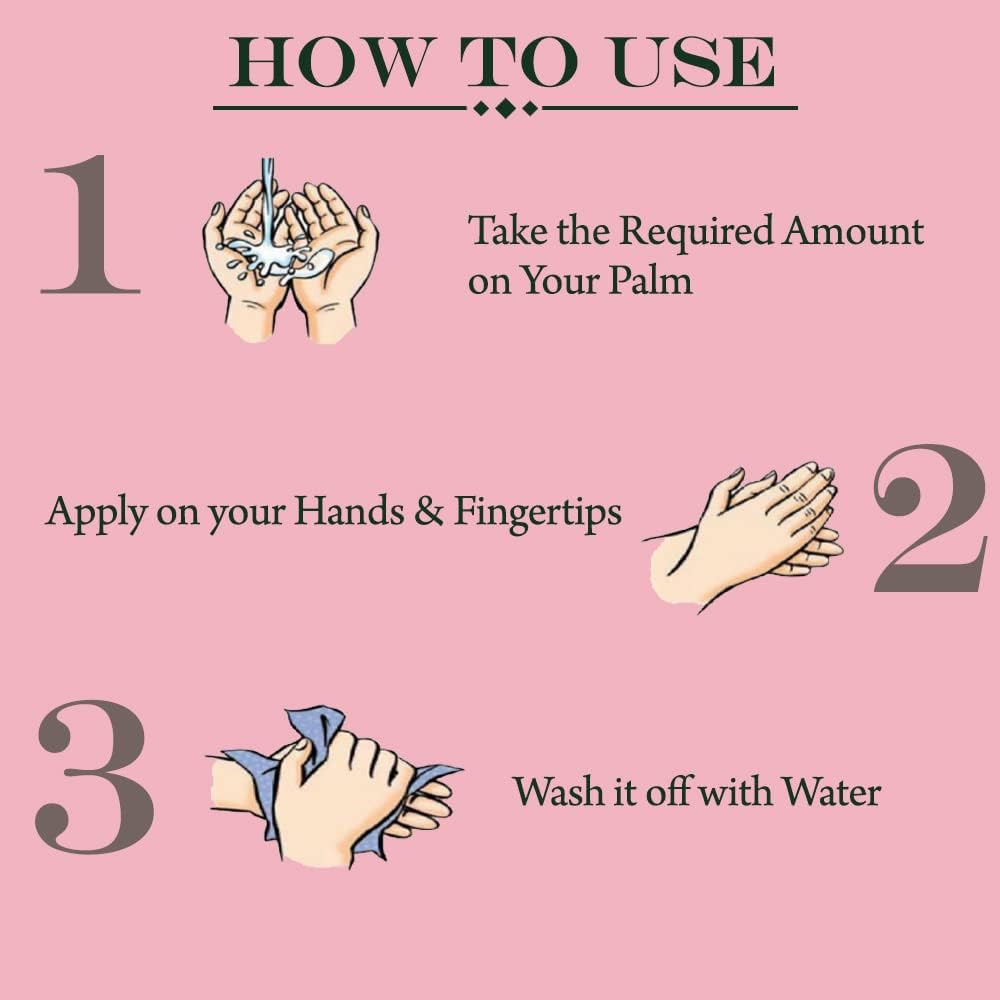 HOW TO USE

1

Take the Required Amount on Your Palm

Apply on your Hands & Fingertips

2

3

Wash it off with Water