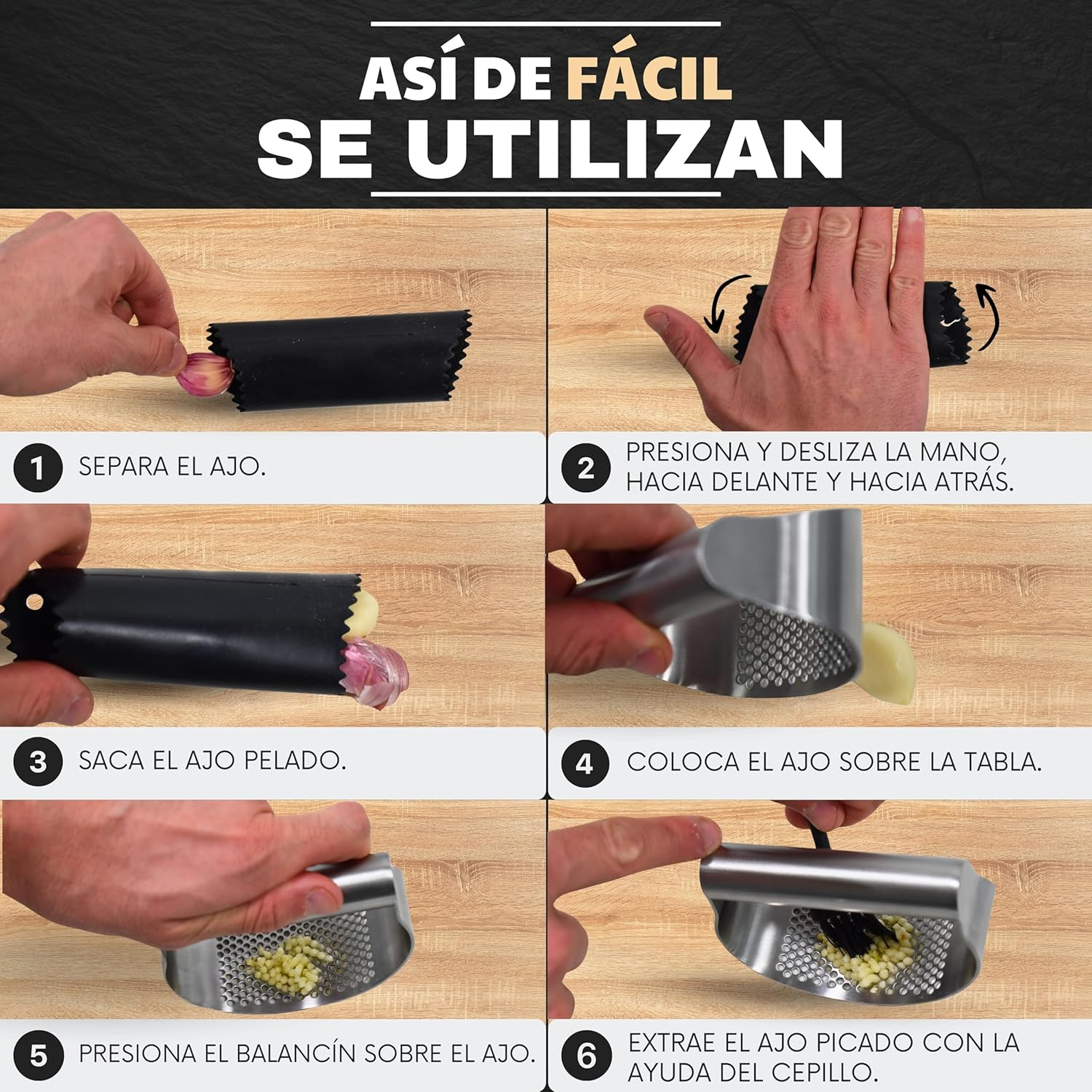 ASÍ DE FÁCIL
SE UTILIZAN

1 SEPARA EL AJO.

2 PRESIONA Y DESLIZA LA MANO, HACIA DELANTE Y HACIA ATRÁS.

3 SACA EL AJO PELADO.

4 COLOCA EL AJO SOBRE LA TABLA.

5 PRESIONA EL BALANCÍN SOBRE EL AJO.

6 EXTRAE EL AJO PICADO CON LA AYUDA DEL CEPILLO.