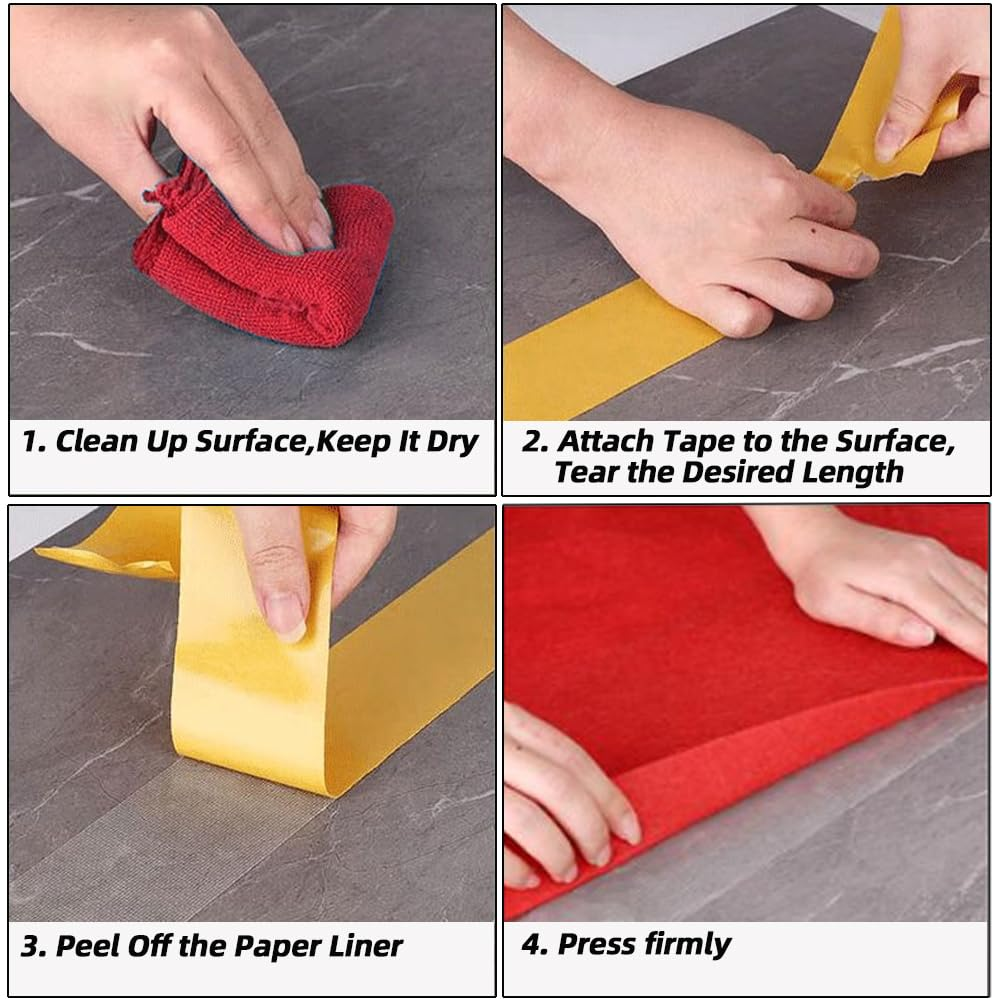 1. Clean Up Surface,Keep It Dry

2. Attach Tape to the Surface, Tear the Desired Length

3. Peel Off the Paper Liner

4. Press firmly