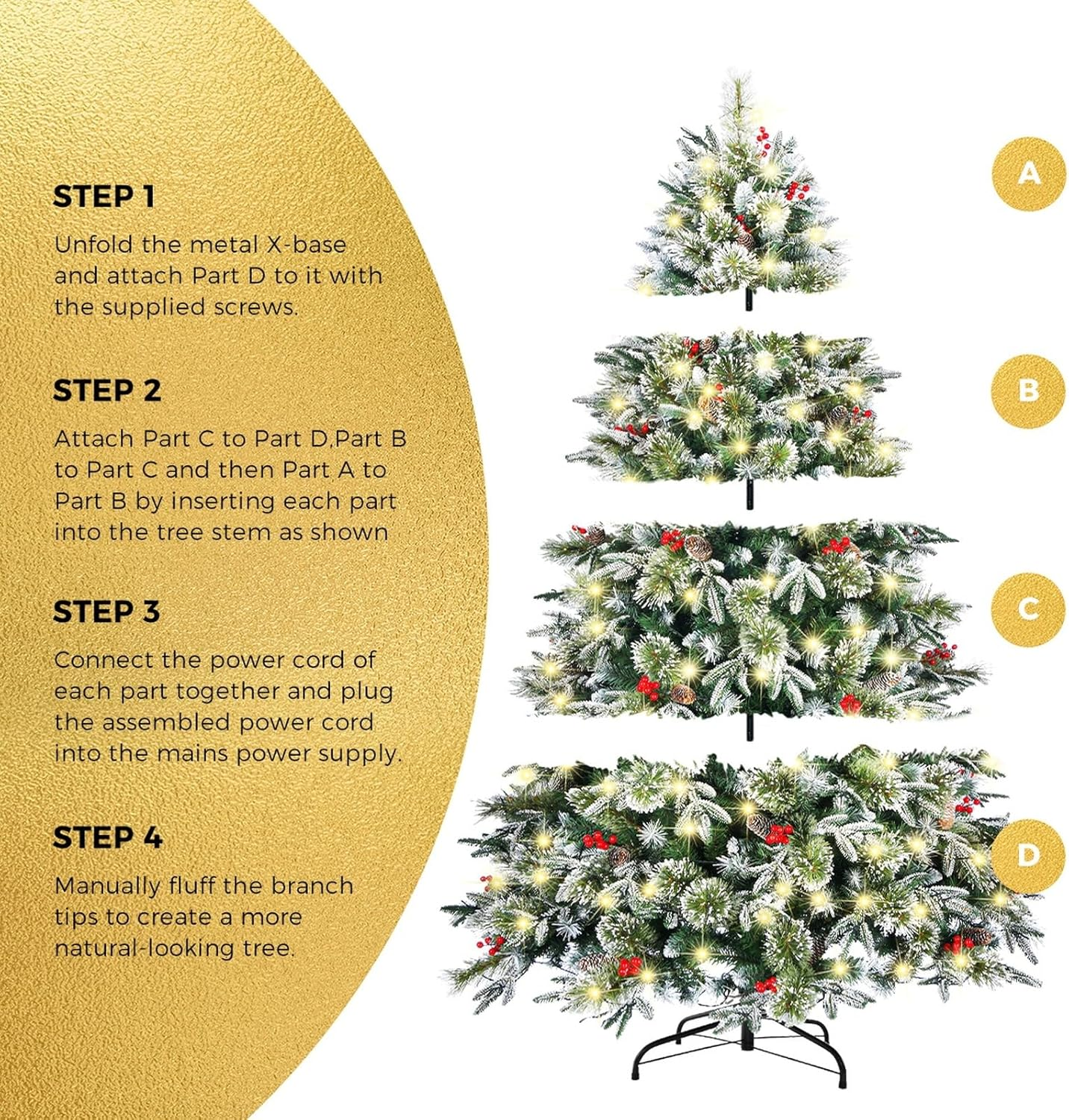 STEP 1

Unfold the metal X-base and attach Part D to it with the supplied screws.

STEP 2

Attach Part C to Part D,Part B to Part C and then Part A to Part B by inserting each part into the tree stem as shown

STEP 3

Connect the power cord of each part together and plug the assembled power cord into the mains power supply.

STEP 4

Manually fluff the branch tips to create a more natural-looking tree.

A

B

C

D