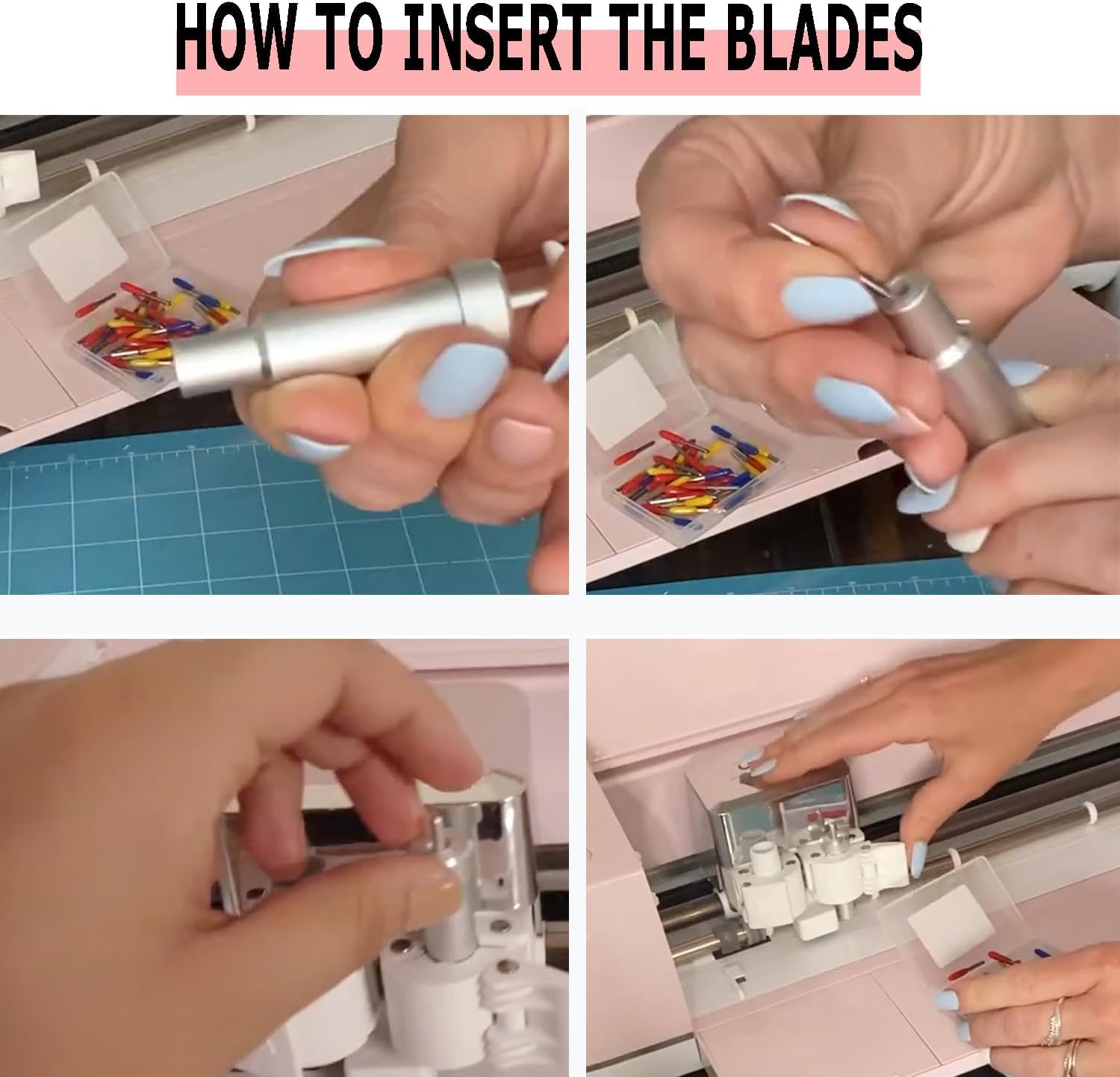 HOW TO INSERT THE BLADES