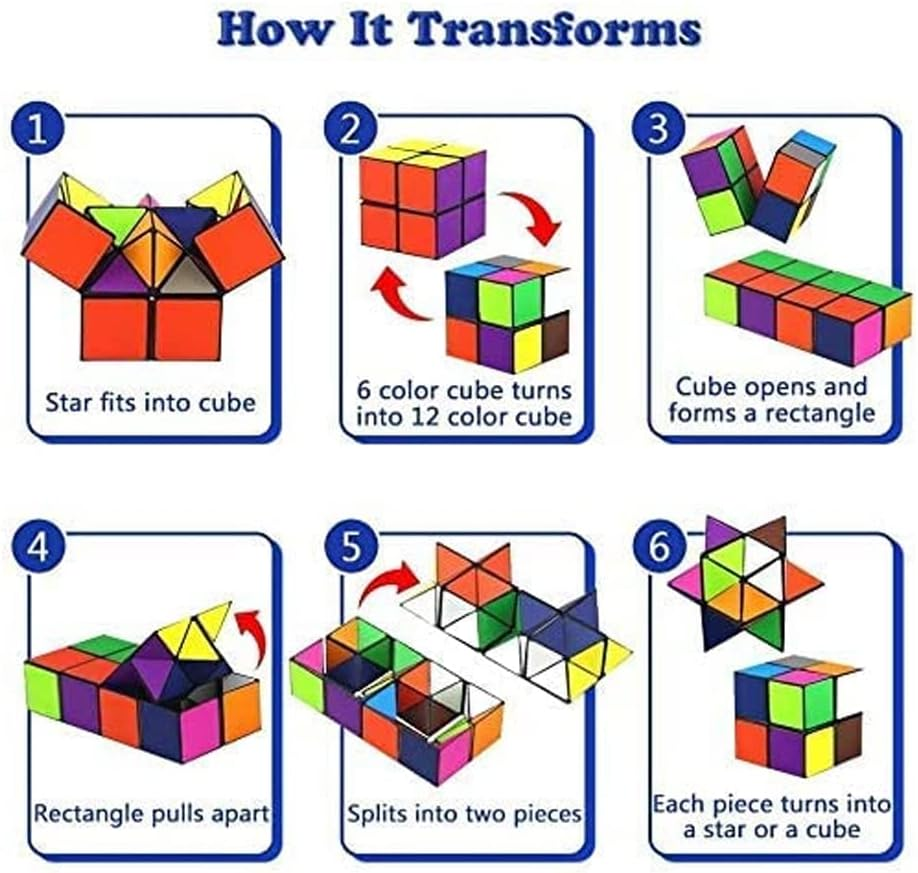 How It Transforms

1

Star fits into cube

2

6 color cube turns into 12 color cube

3

Cube opens and forms a rectangle

4

Rectangle pulls apart

5

Splits into two pieces

6

Each piece turns into a star or a cube