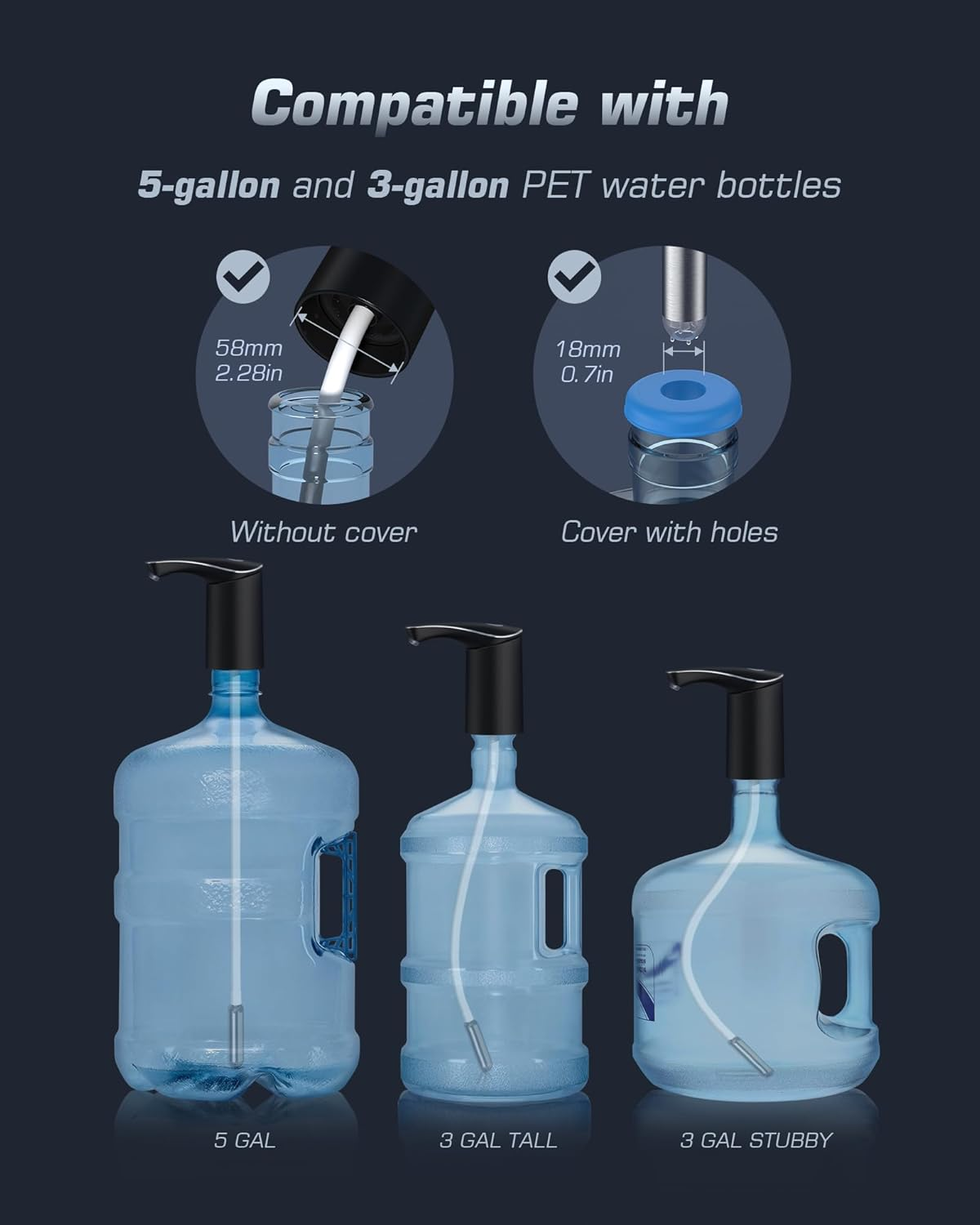 Compatible with

5-gallon and 3-gallon PET water bottles

58mm
2.28in

Without cover

18mm
0.7in

Cover with holes

5 GAL

3 GAL TALL

3 GAL STUBBY