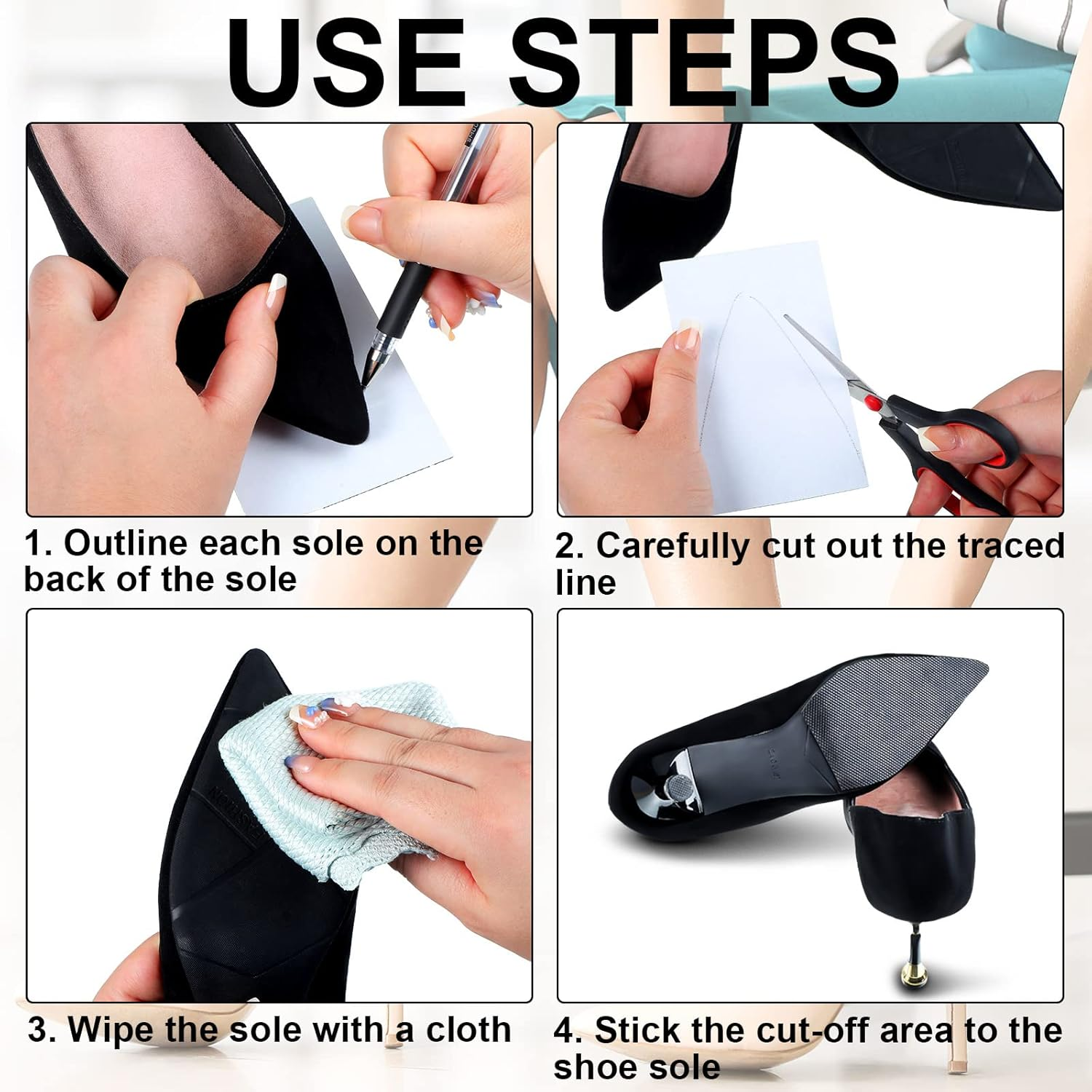 USE STEPS

1. Outline each sole on the back of the sole

2. Carefully cut out the traced line

3. Wipe the sole with a cloth

4. Stick the cut-off area to the shoe sole