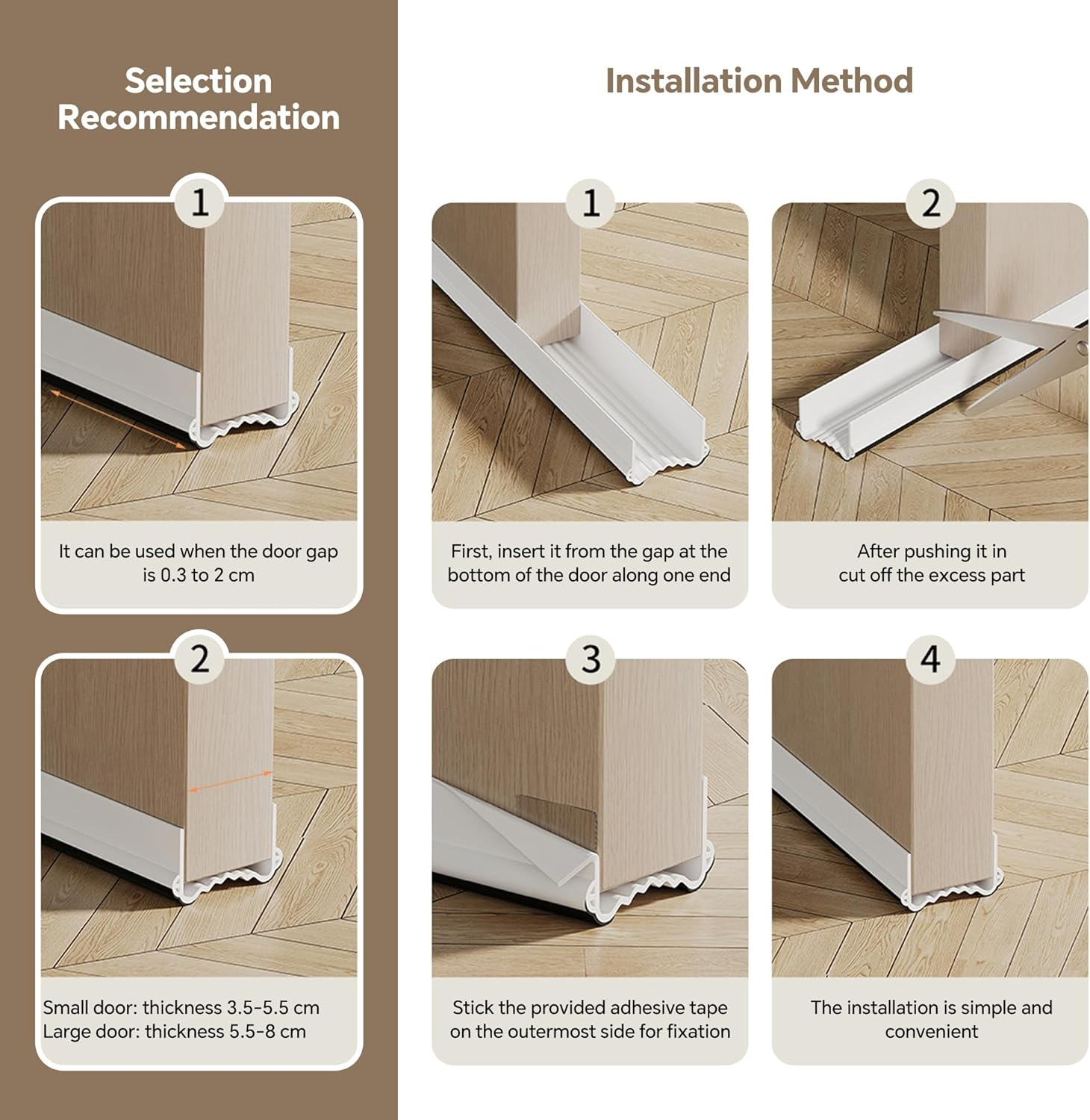 Selection Recommendation

1

It can be used when the door gap is 0.3 to 2 cm

2

Small door: thickness 3.5-5.5 cm
Large door: thickness 5.5-8 cm

Installation Method

1

First, insert it from the gap at the bottom of the door along one end

2

After pushing it in cut off the excess part

3

Stick the provided adhesive tape on the outermost side for fixation

4

The installation is simple and convenient