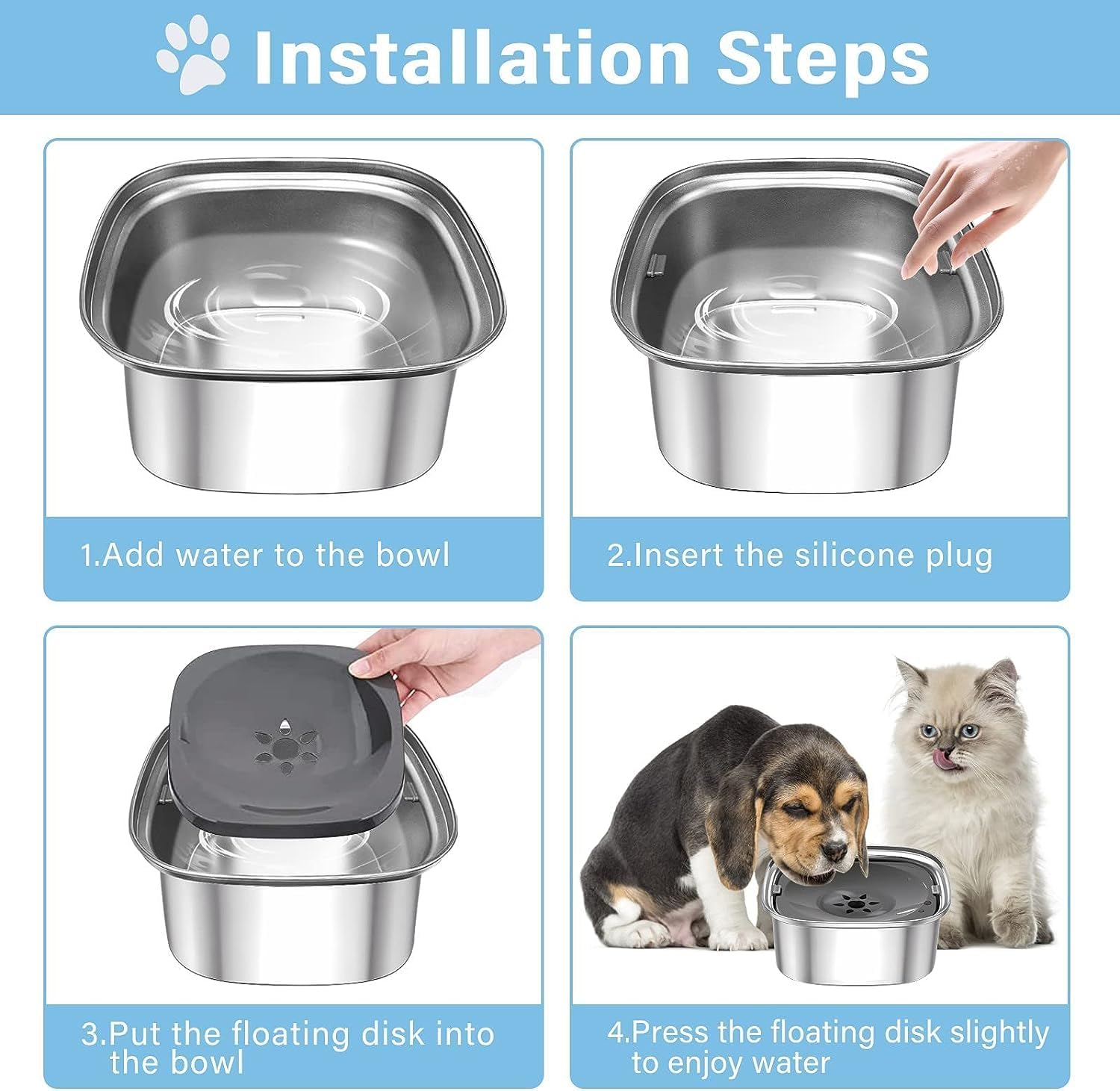 Installation Steps

1.Add water to the bowl

2.Insert the silicone plug

3.Put the floating disk into the bowl

4.Press the floating disk slightly to enjoy water