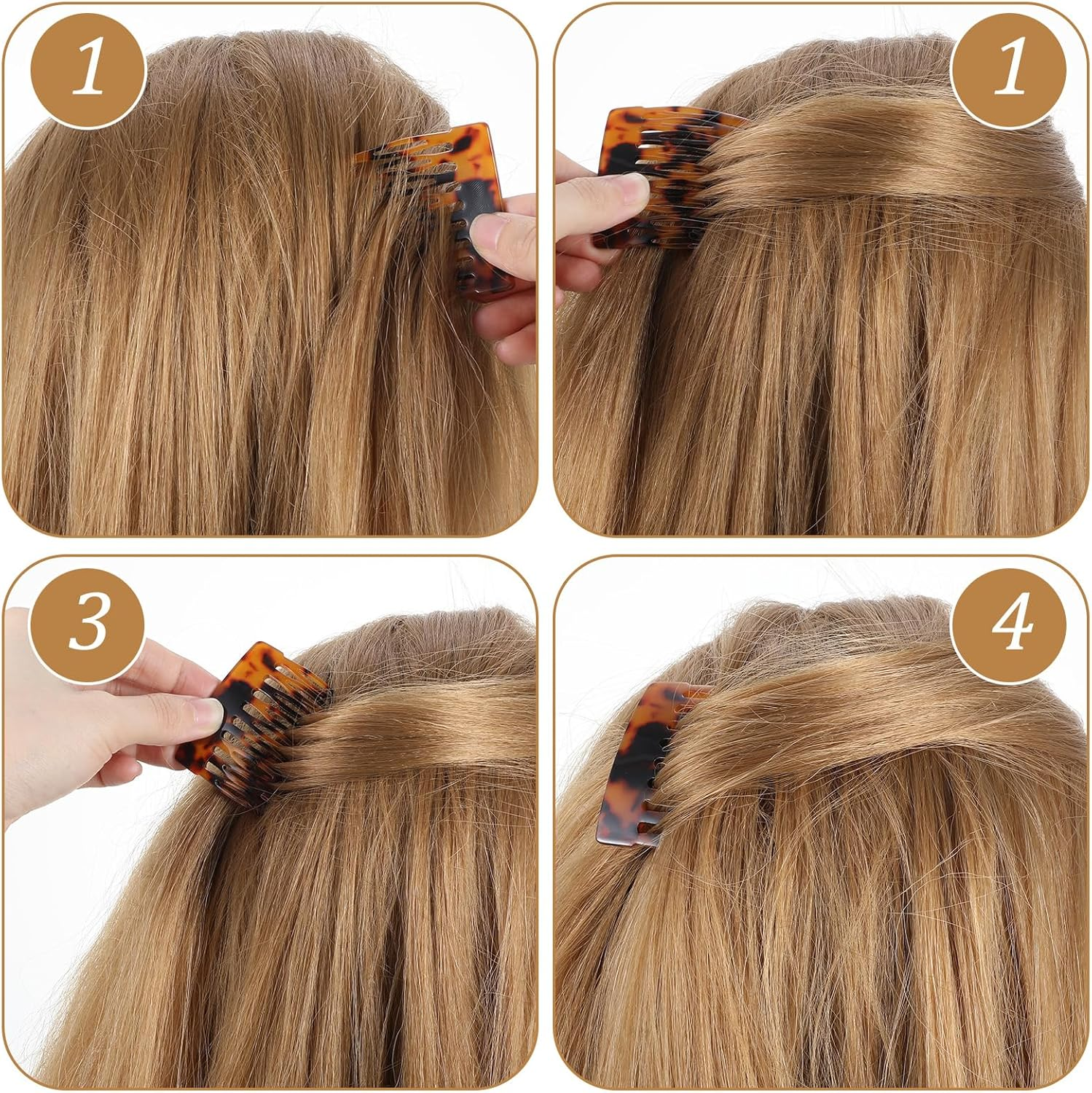 1

1

3

4