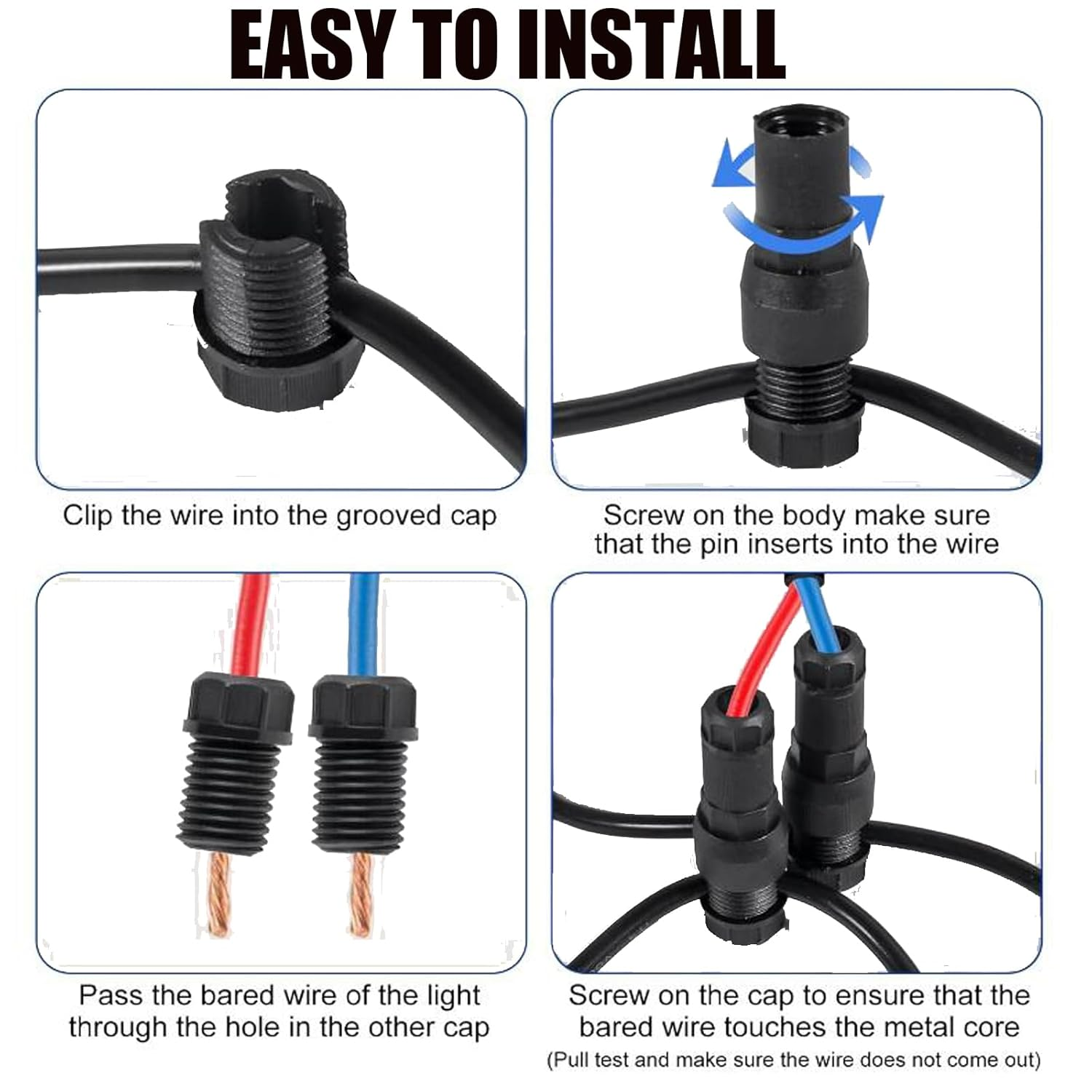 EASY TO INSTALL

Clip the wire into the grooved cap

Screw on the body make sure that the pin inserts into the wire

Pass the bared wire of the light through the hole in the other cap

Screw on the cap to ensure that the bared wire touches the metal core
(Pull test and make sure the wire does not come out)