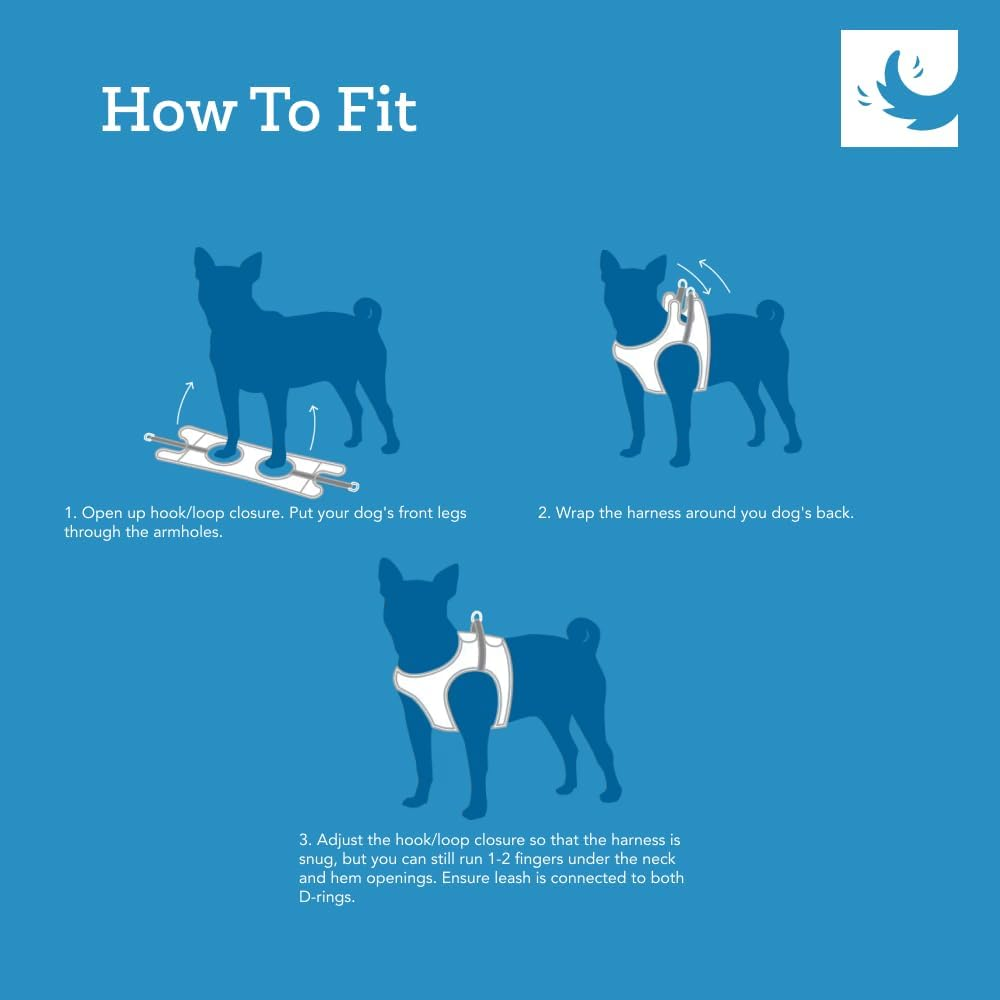 How To Fit

1. Open up hook/loop closure. Put your dog's front legs through the armholes.

2. Wrap the harness around you dog's back.

3. Adjust the hook/loop closure so that the harness is snug, but you can still run 1-2 fingers under the neck and hem openings. Ensure leash is connected to both D-rings.