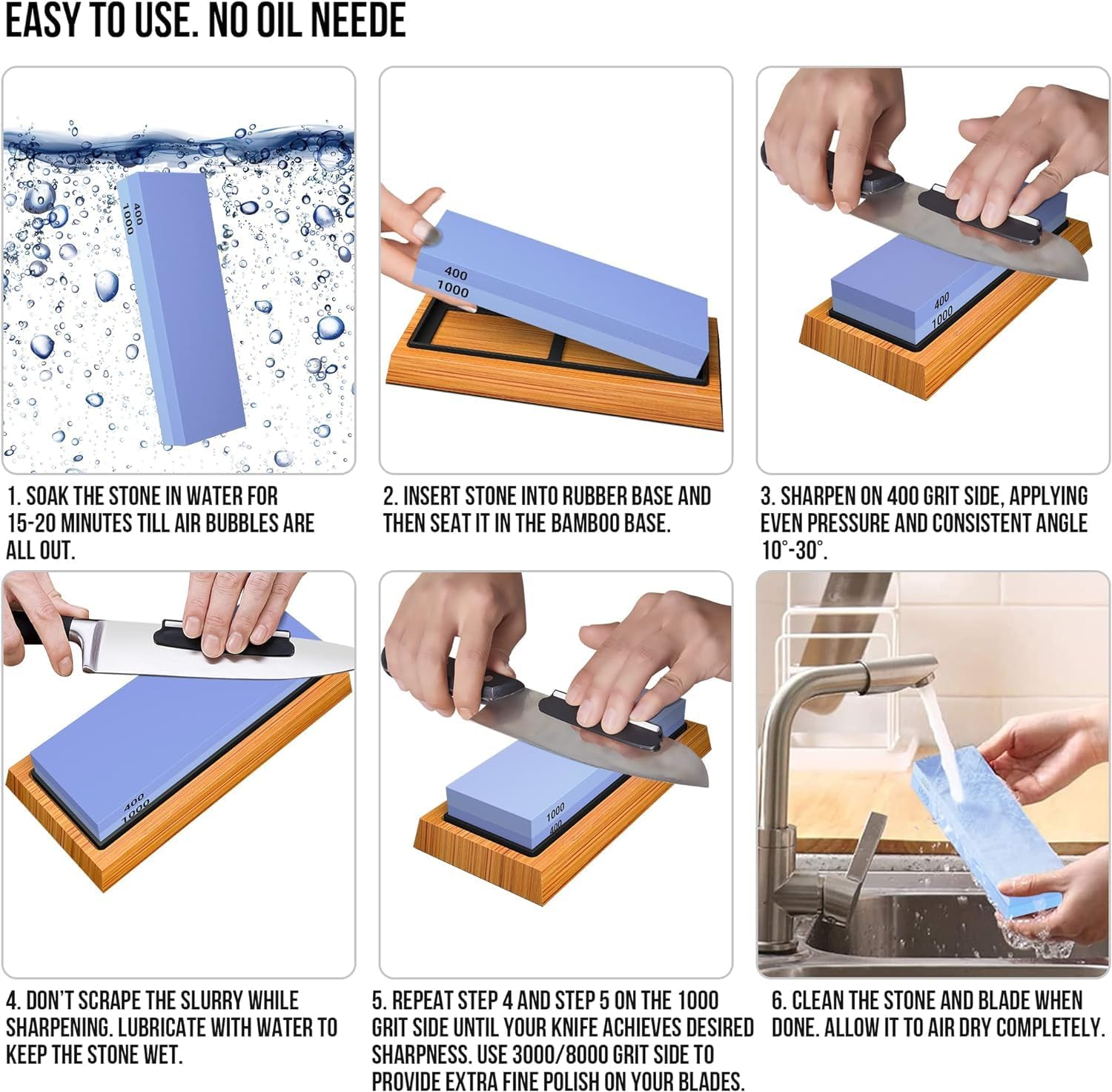 EASY TO USE. NO OIL NEEDE

400
1000

1. SOAK THE STONE IN WATER FOR 15-20 MINUTES TILL AIR BUBBLES ARE ALL OUT.

400
1000

2. INSERT STONE INTO RUBBER BASE AND THEN SEAT IT IN THE BAMBOO BASE.

400
1000

3. SHARPEN ON 400 GRIT SIDE, APPLYING EVEN PRESSURE AND CONSISTENT ANGLE 10°-30°.

400
1000

4. DON'T SCRAPE THE SLURRY WHILE SHARPENING. LUBRICATE WITH WATER TO KEEP THE STONE WET.

1000
400

5. REPEAT STEP 4 AND STEP 5 ON THE 1000 GRIT SIDE UNTIL YOUR KNIFE ACHIEVES DESIRED SHARPNESS. USE 3000/8000 GRIT SIDE TO PROVIDE EXTRA FINE POLISH ON YOUR BLADES.

6. CLEAN THE STONE AND BLADE WHEN DONE. ALLOW IT TO AIR DRY COMPLETELY.