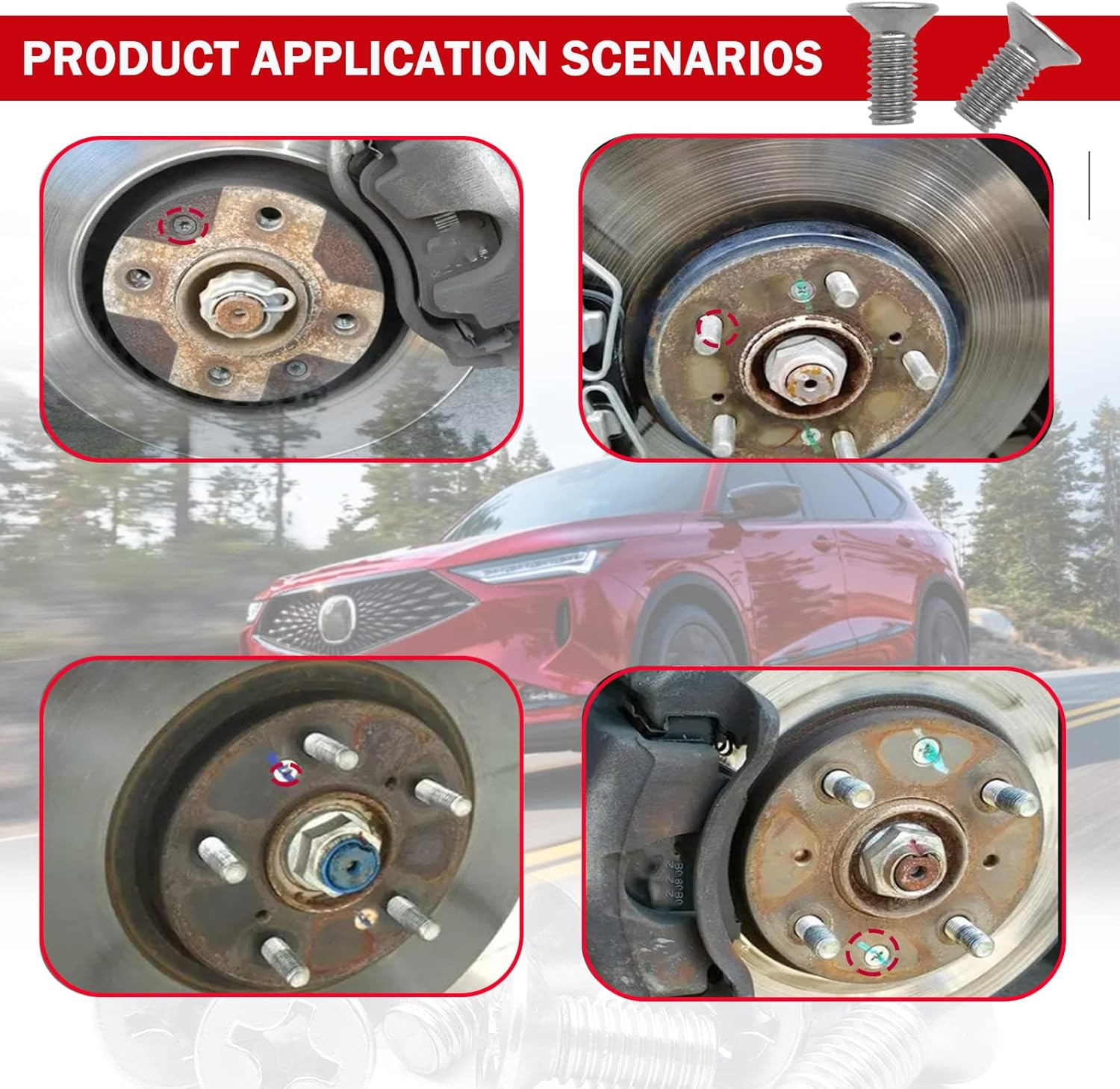 PRODUCT APPLICATION SCENARIOS